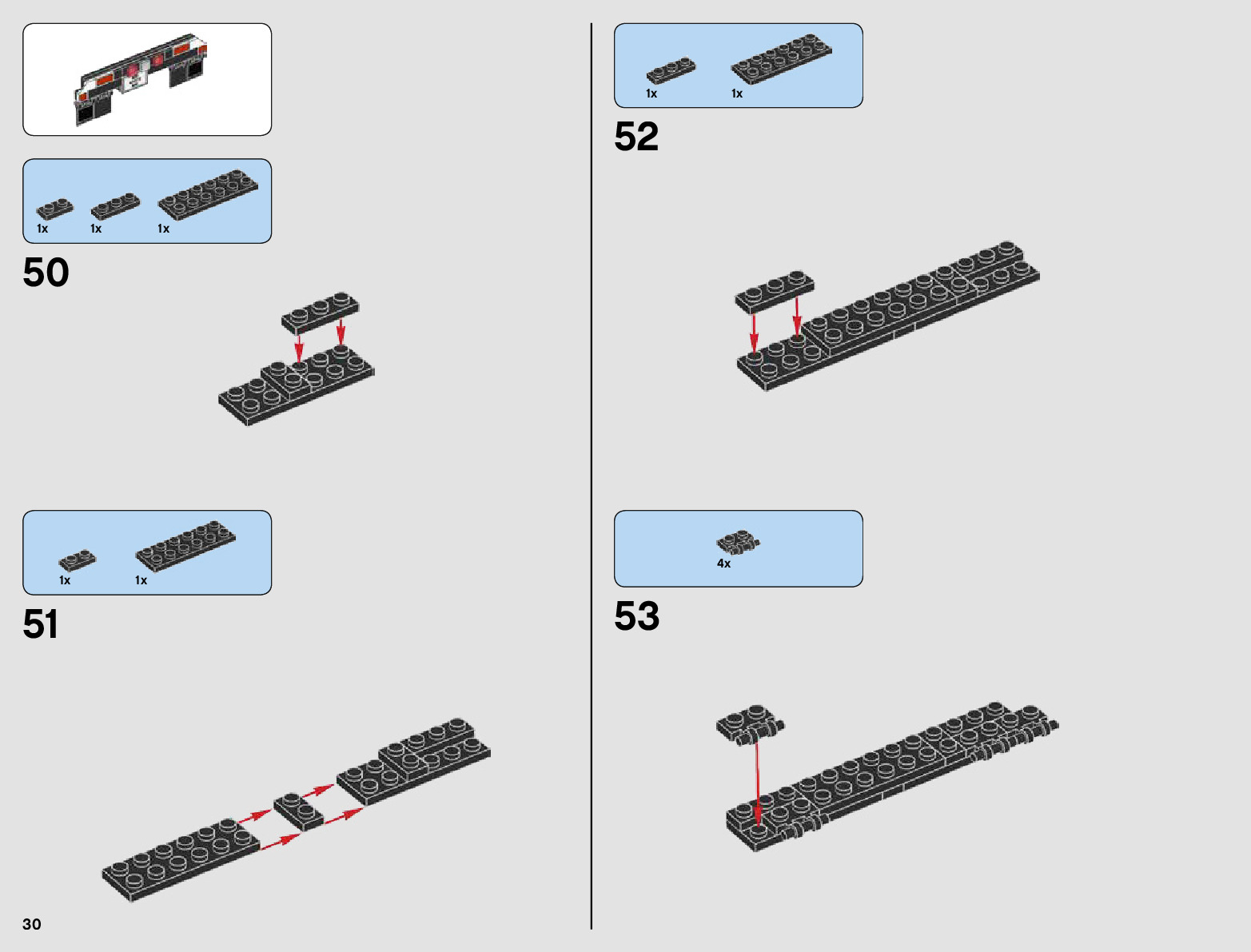 1x 1x 1x

50

1x 1x

51

30

1x 1x

52

4x

53