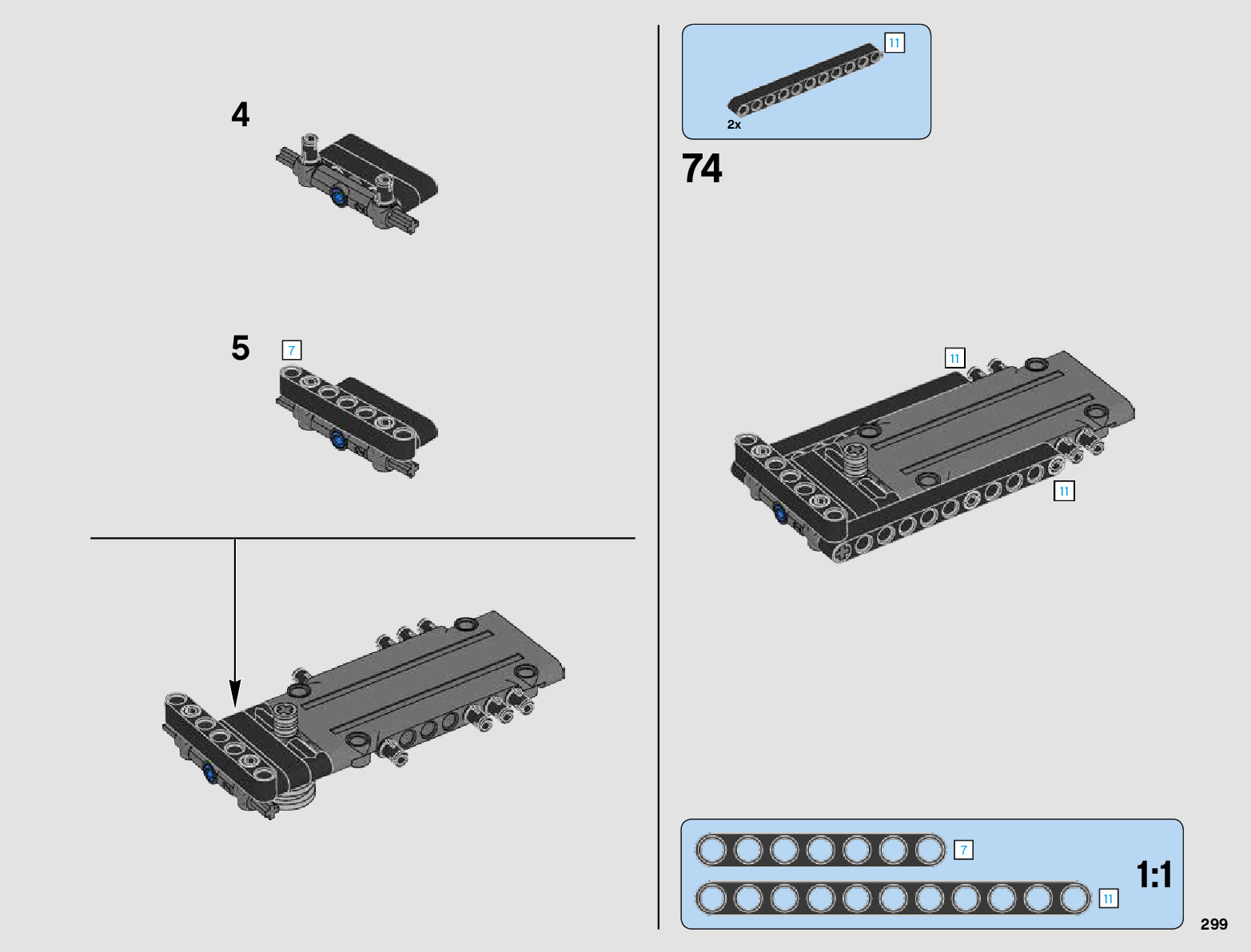 4

5

7

11

2x

74

11

11

7

11

1:1

299