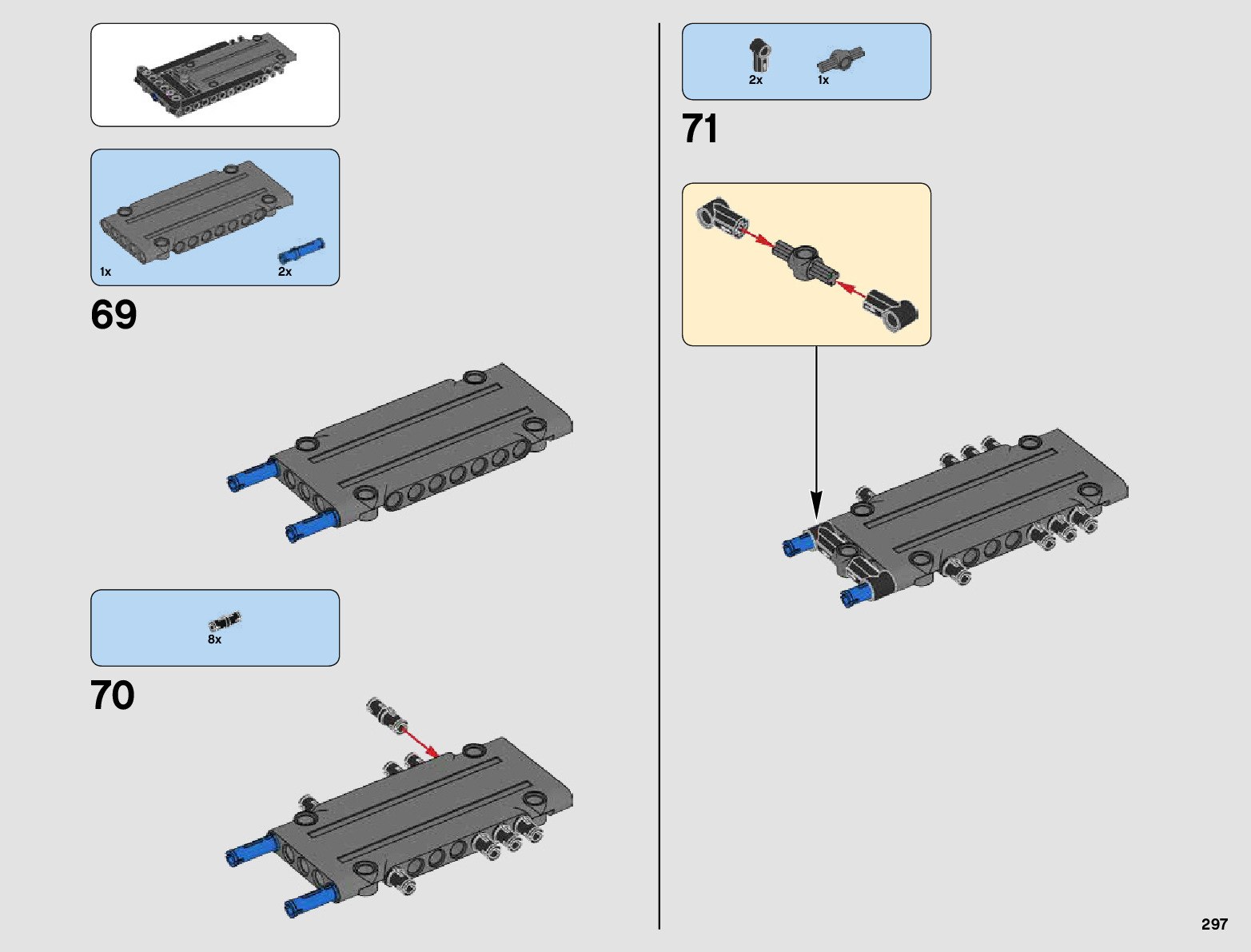 1x

2x

69

8x

70

2x

1x

71

297