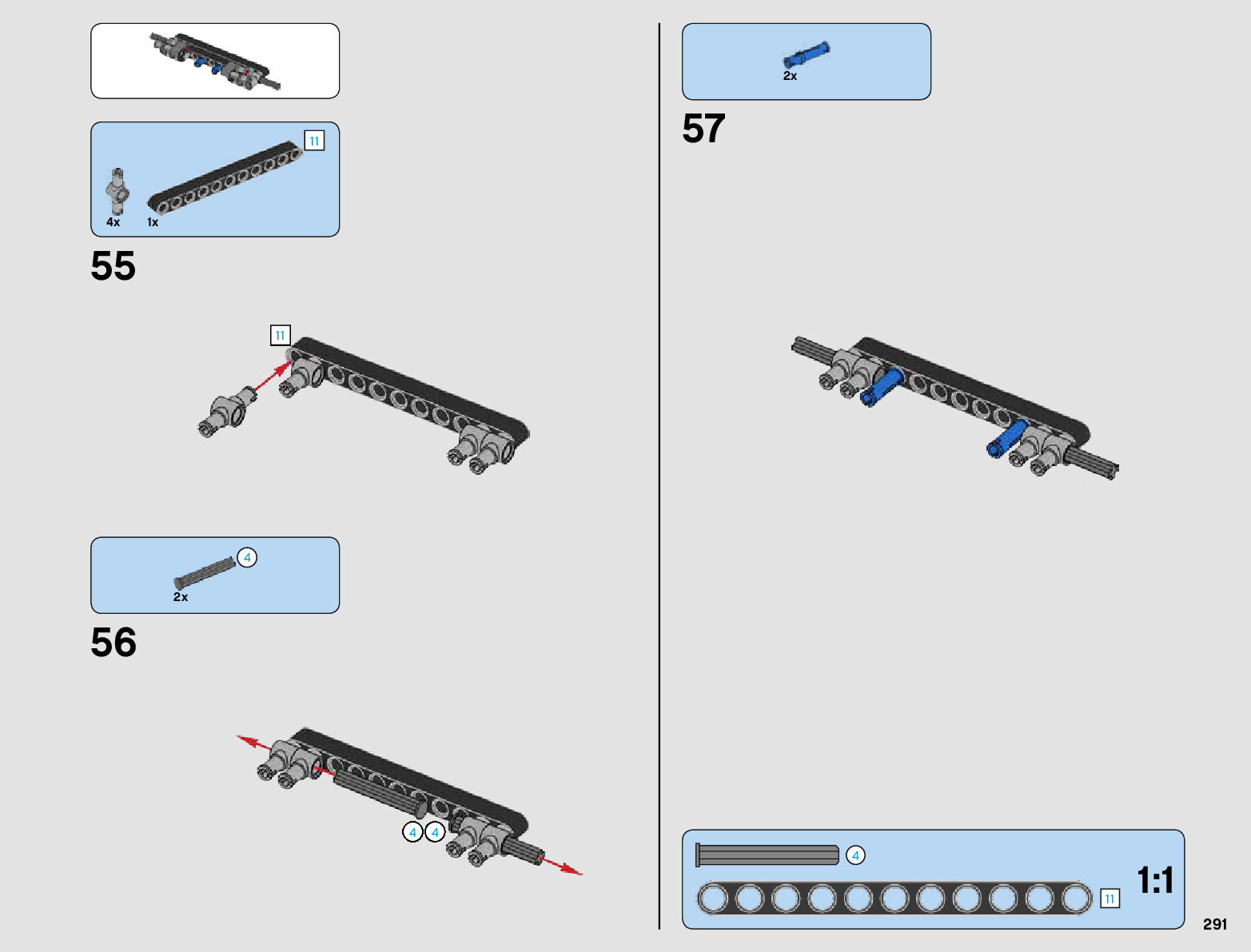 11

4x

1x

55

11

4

2x

56

4 4

2x

57

4

11

1:1

291