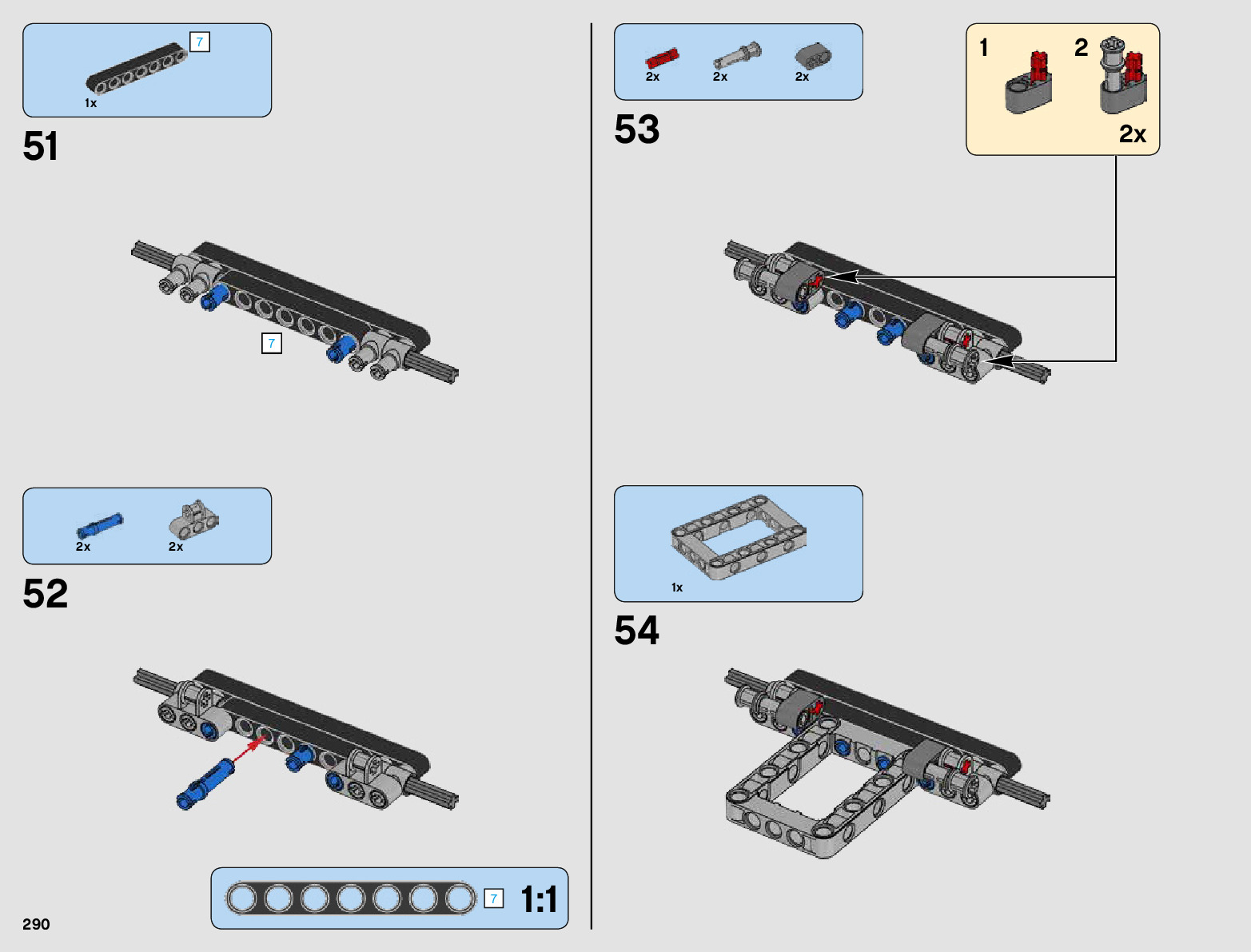 7
1x
51
7
2x
2x
52
7
1:1
290
2x
2x
2x
53
1
2
2x
1x
54