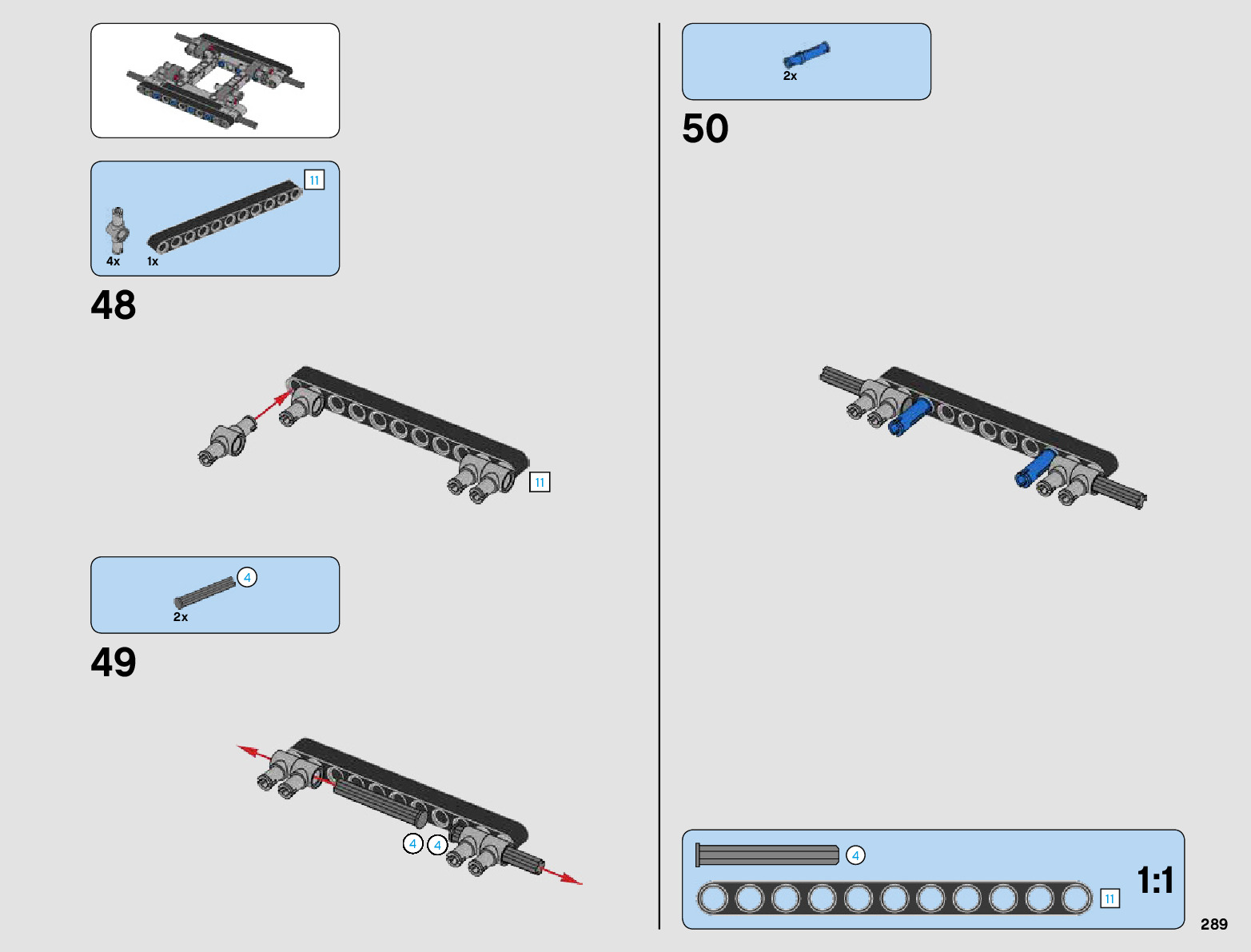 11

4x 1x

48

11

4

2x

49

4 4

2x

50

4

11

1:1

289