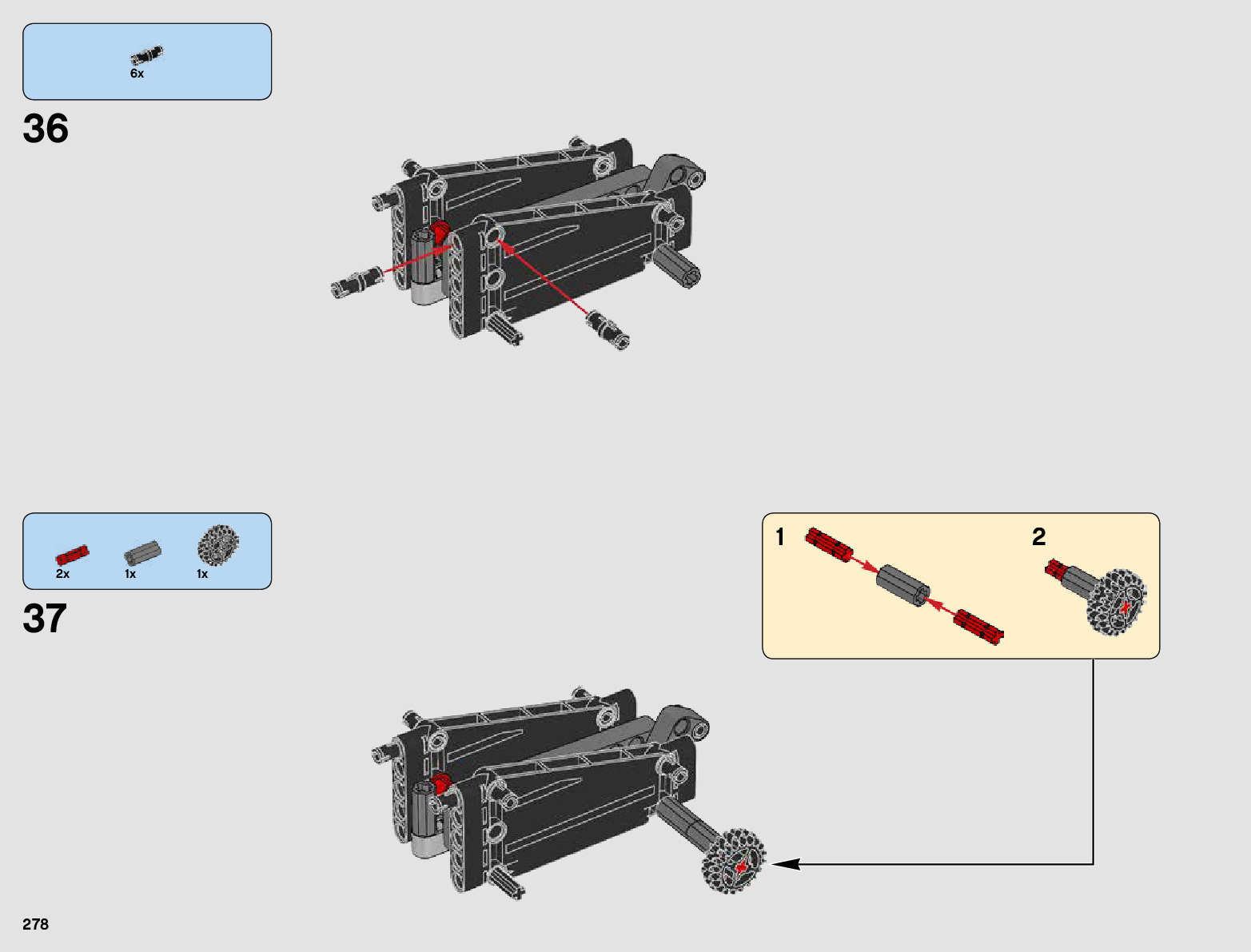 6x

36

2x 1x 1x

37

1

2

278