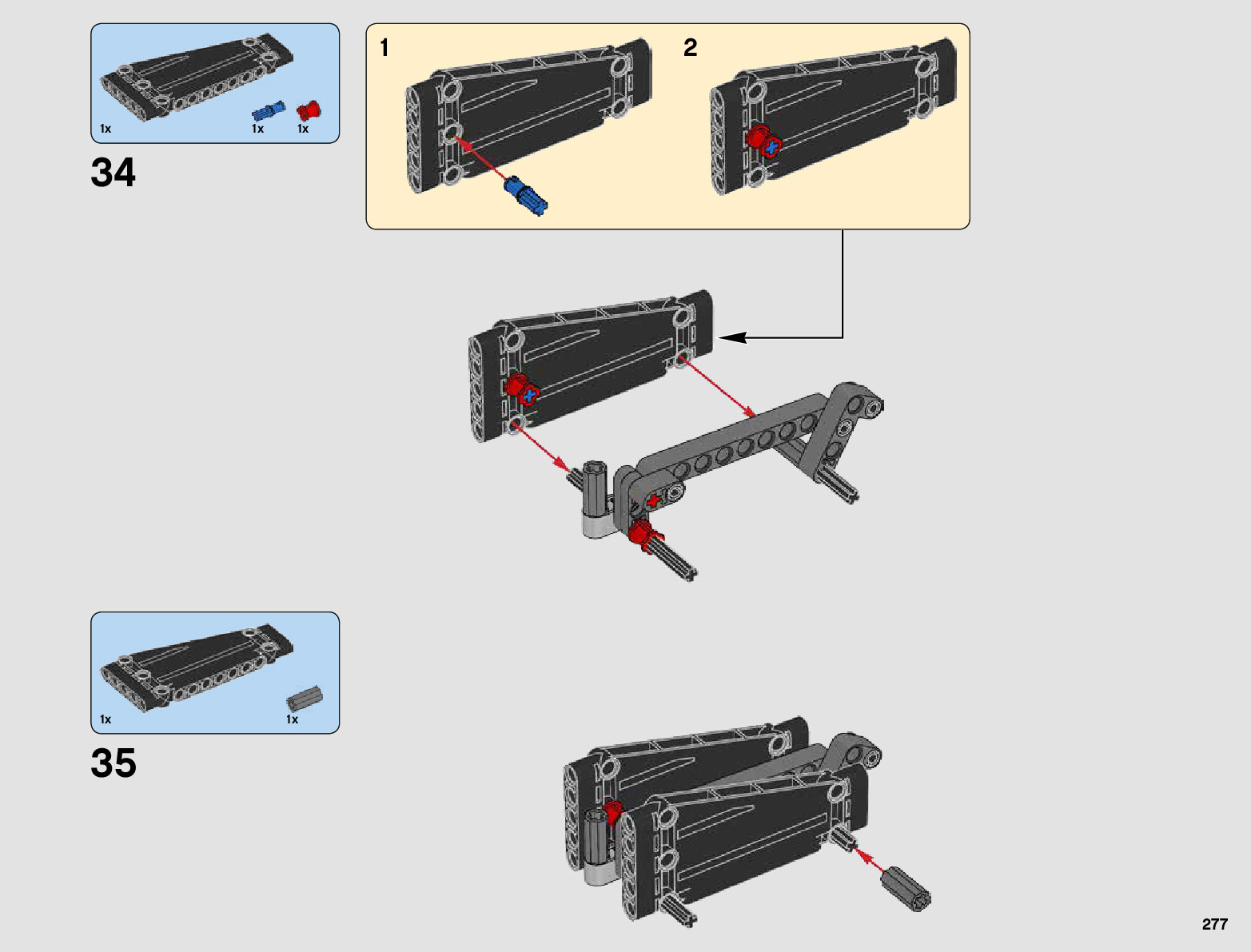 1x 1x 1x

34

1

2

1x 1x

35

277