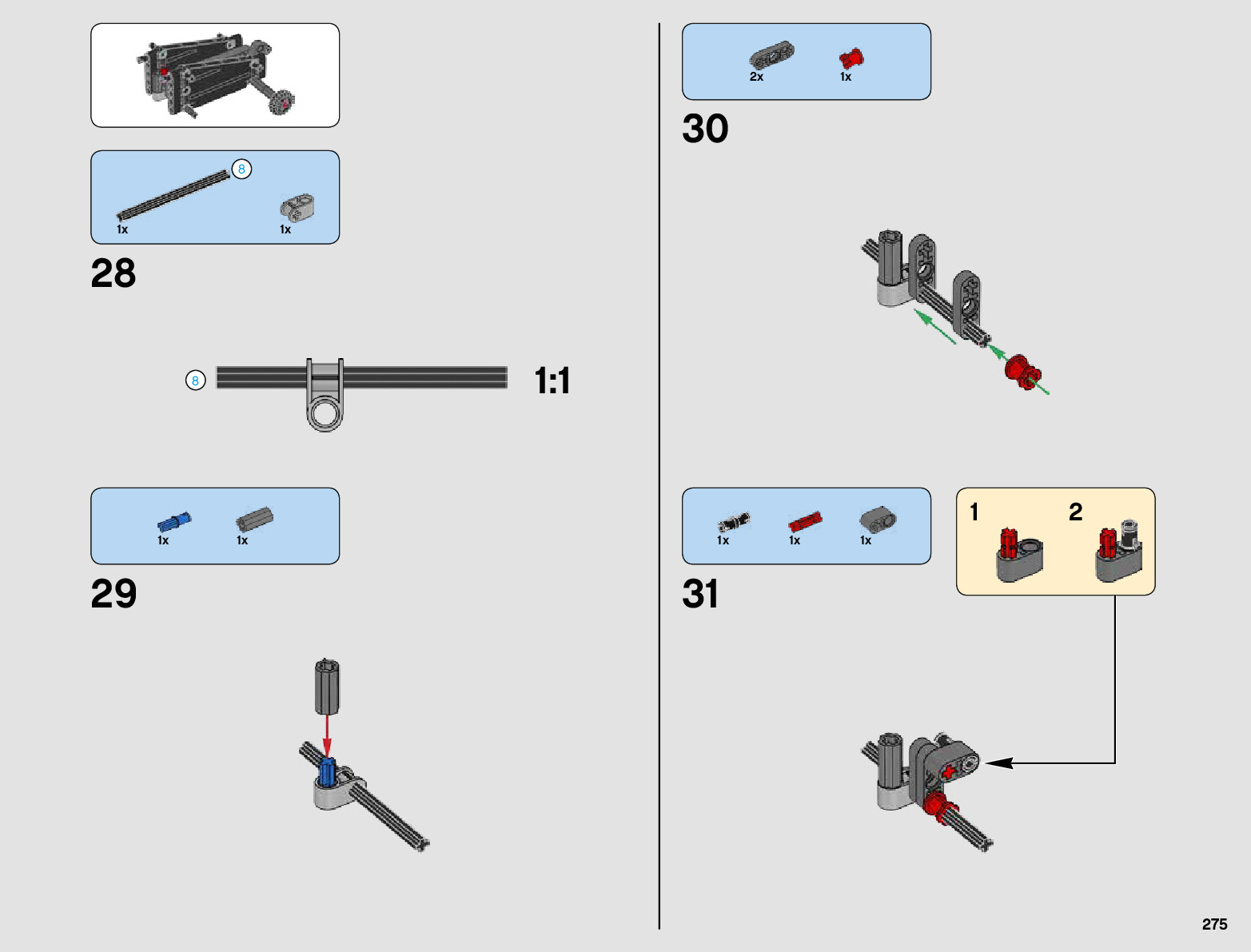 8

1x

1x

28

8

1:1

1x

1x

29

2x

1x

30

1x

1x

1x

31

1

2

275