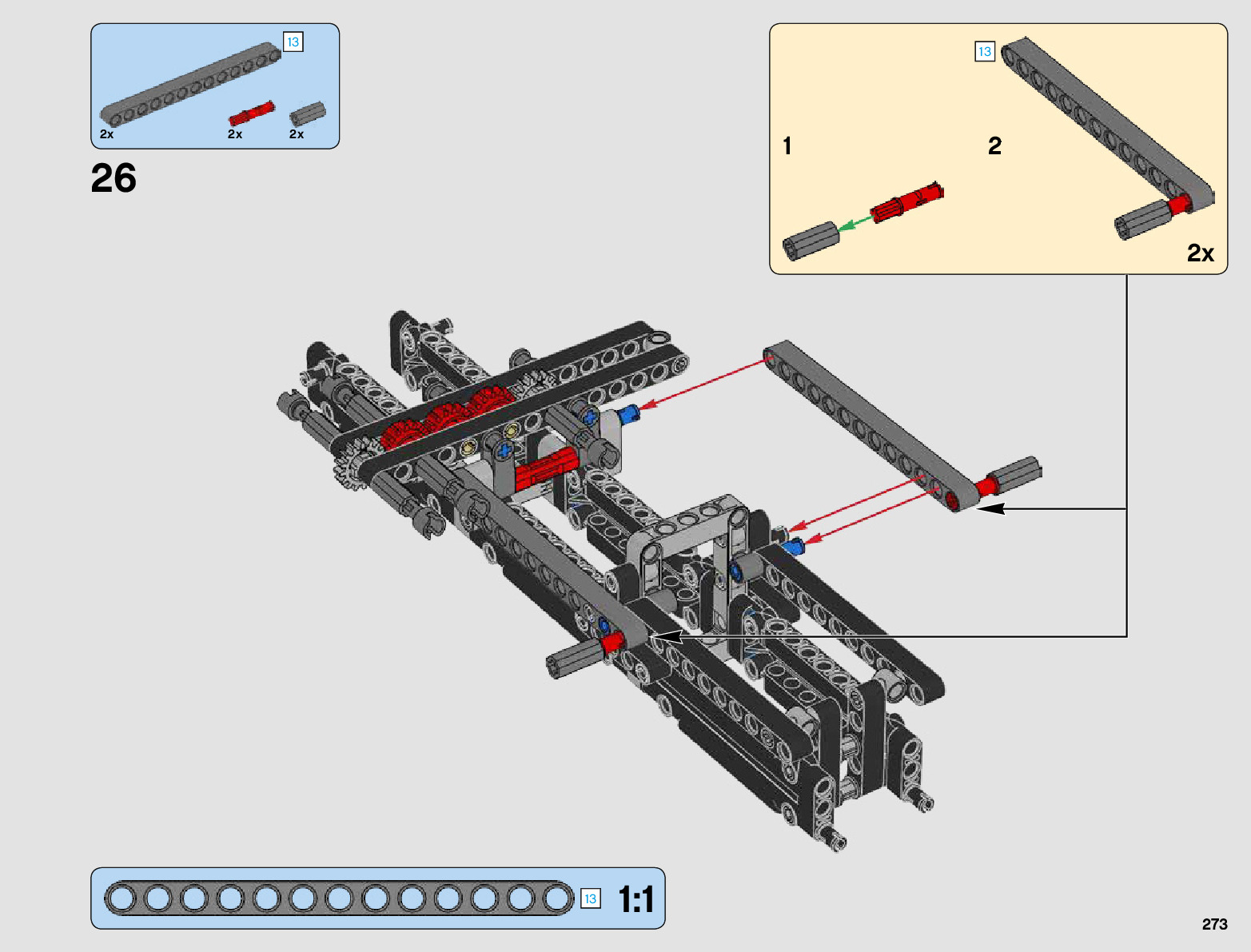 13
2x
2x
2x

26

13
1
2
2x

13
1:1

273