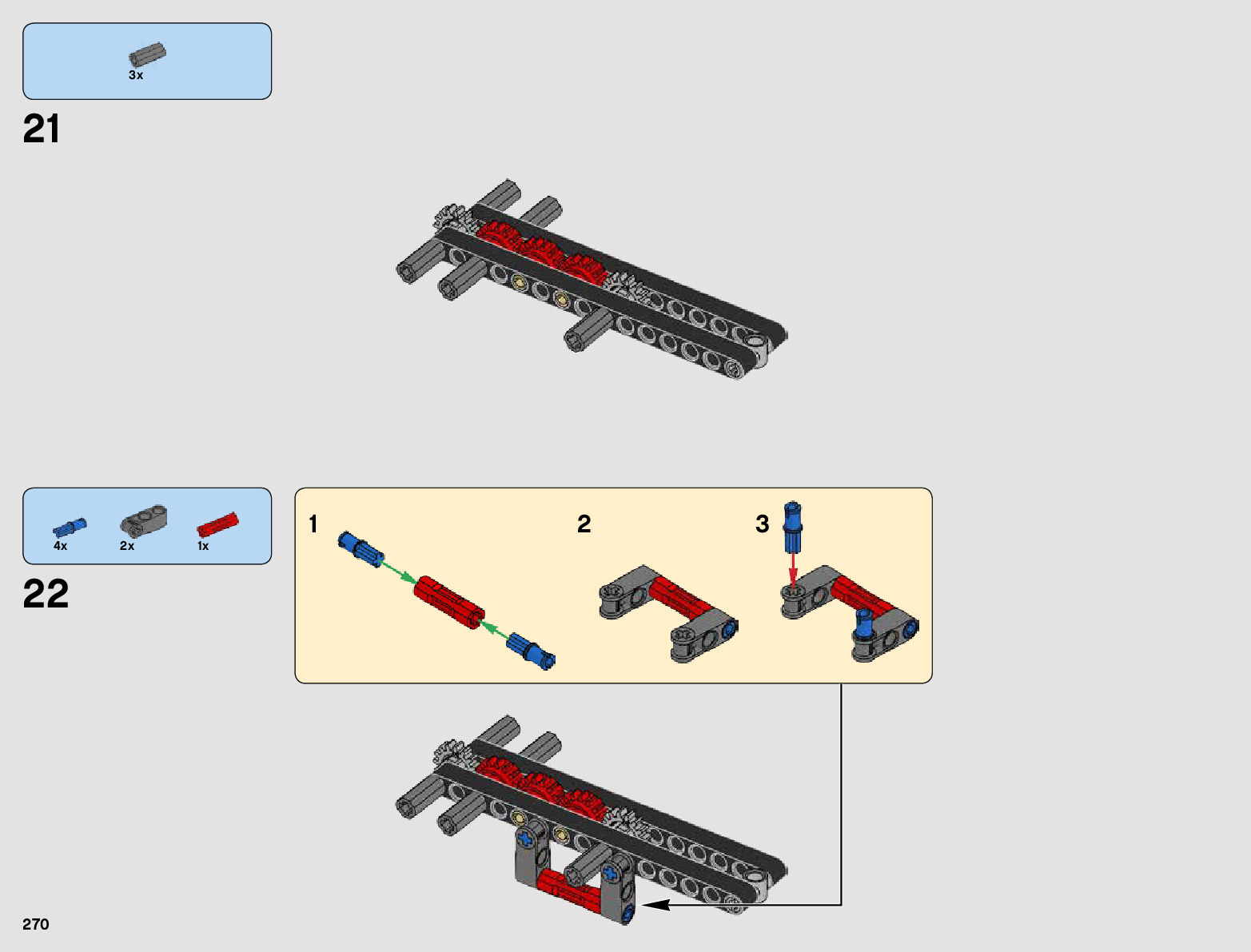 3x

21

4x 2x 1x

22

1

2

3

270