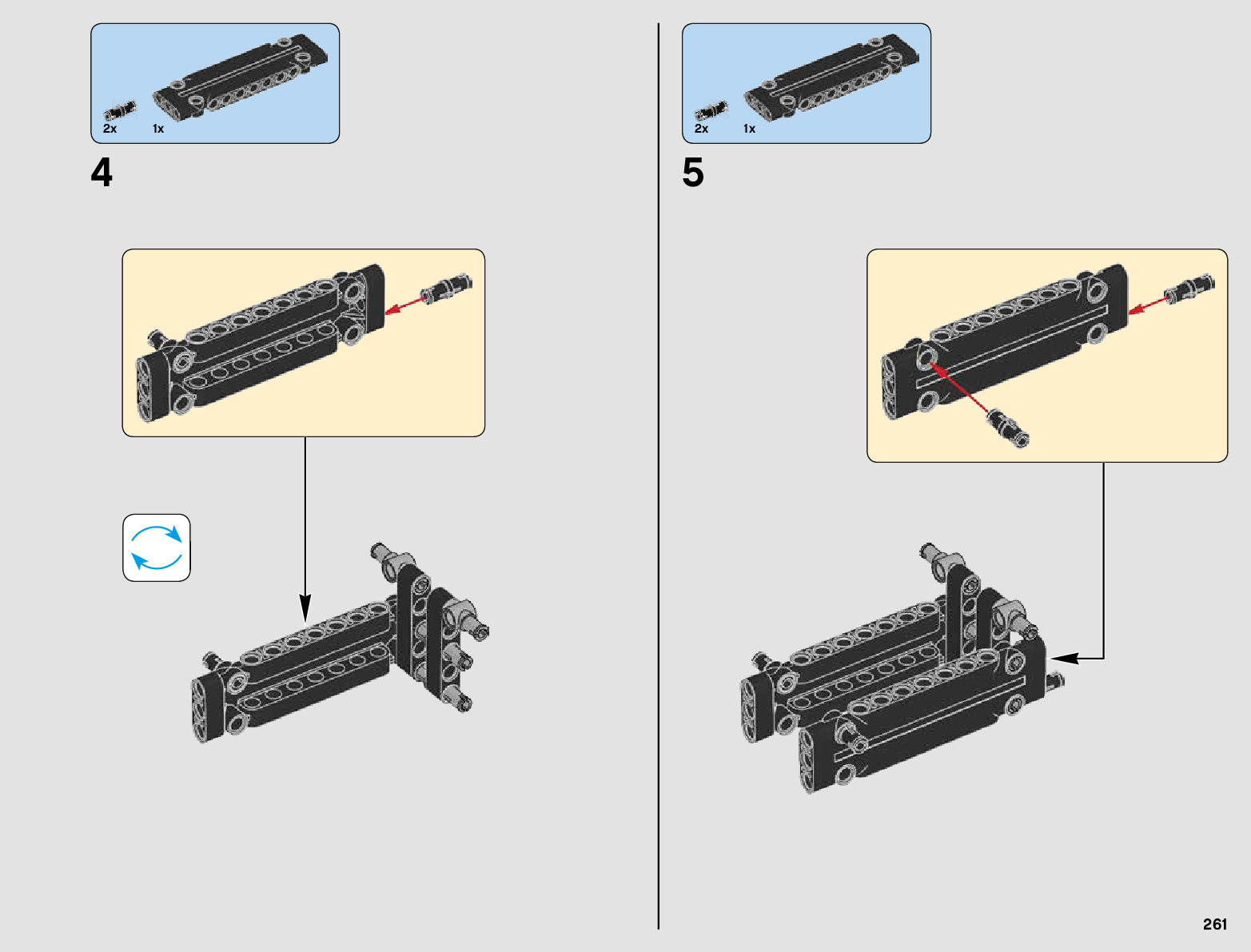 2x 1x

4

2x 1x

5

261