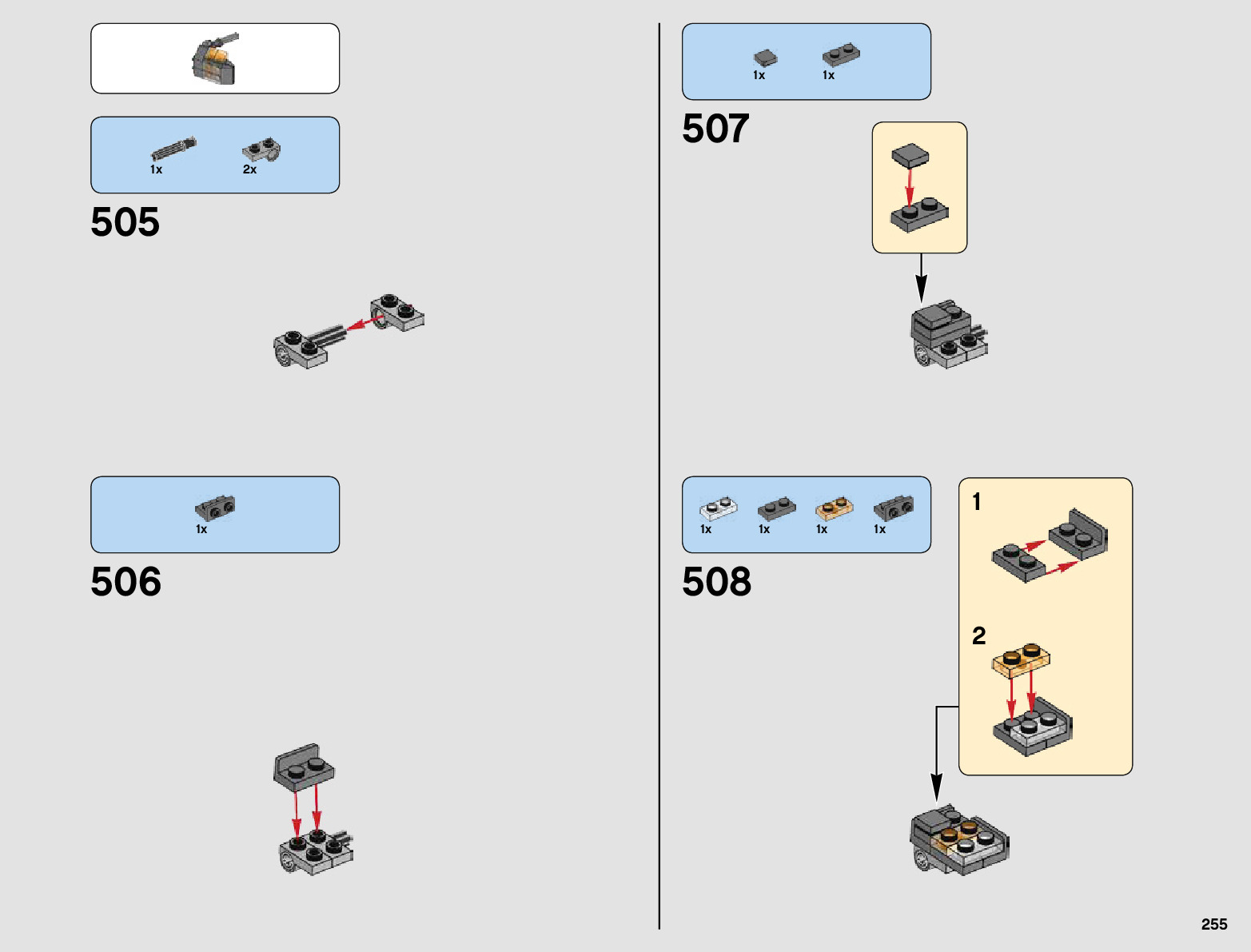 1x 2x

505

1x

506

1x 1x

507

1x 1x 1x 1x

508

1

2

255