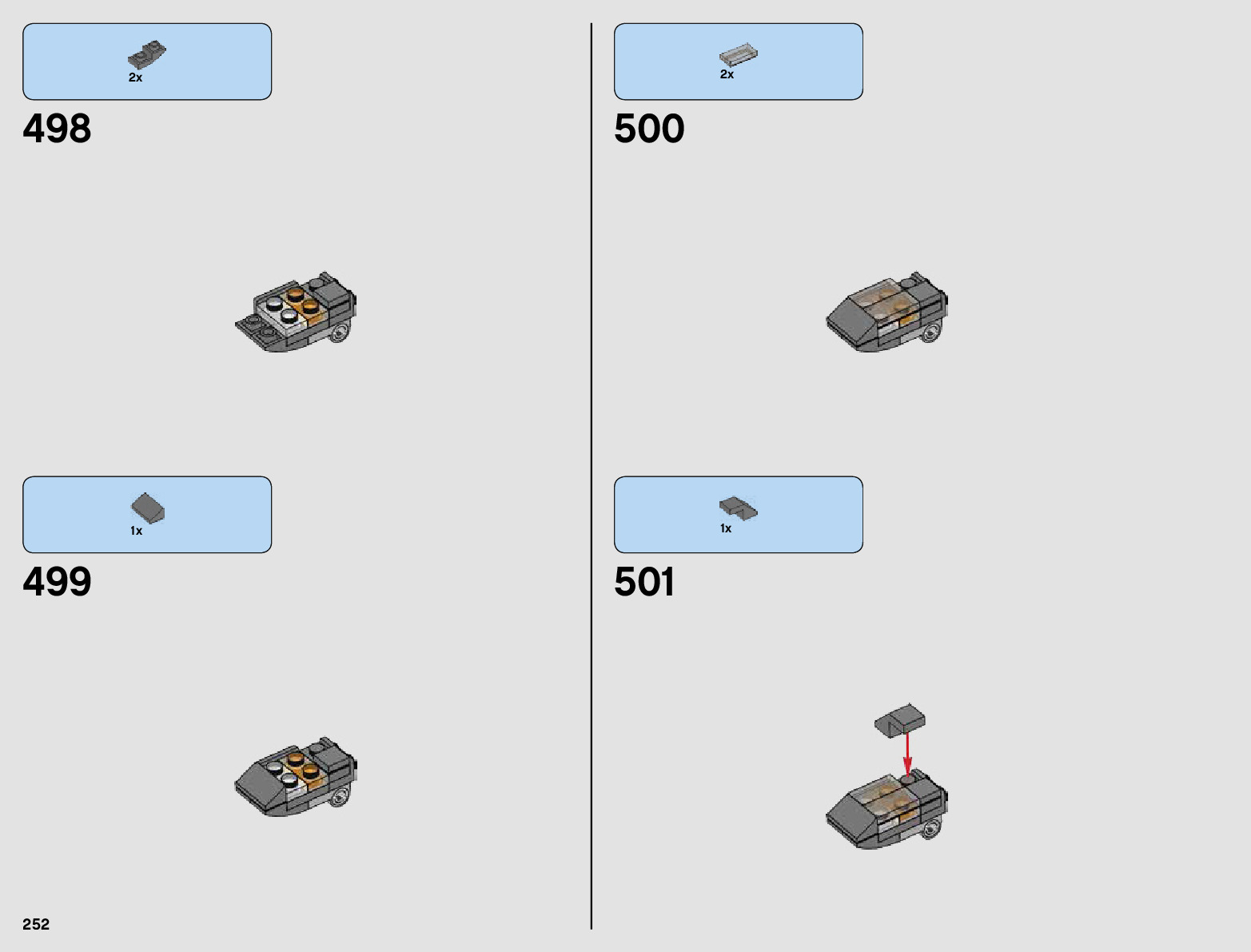 2x

498

1x

499

2x

500

1x

501

252