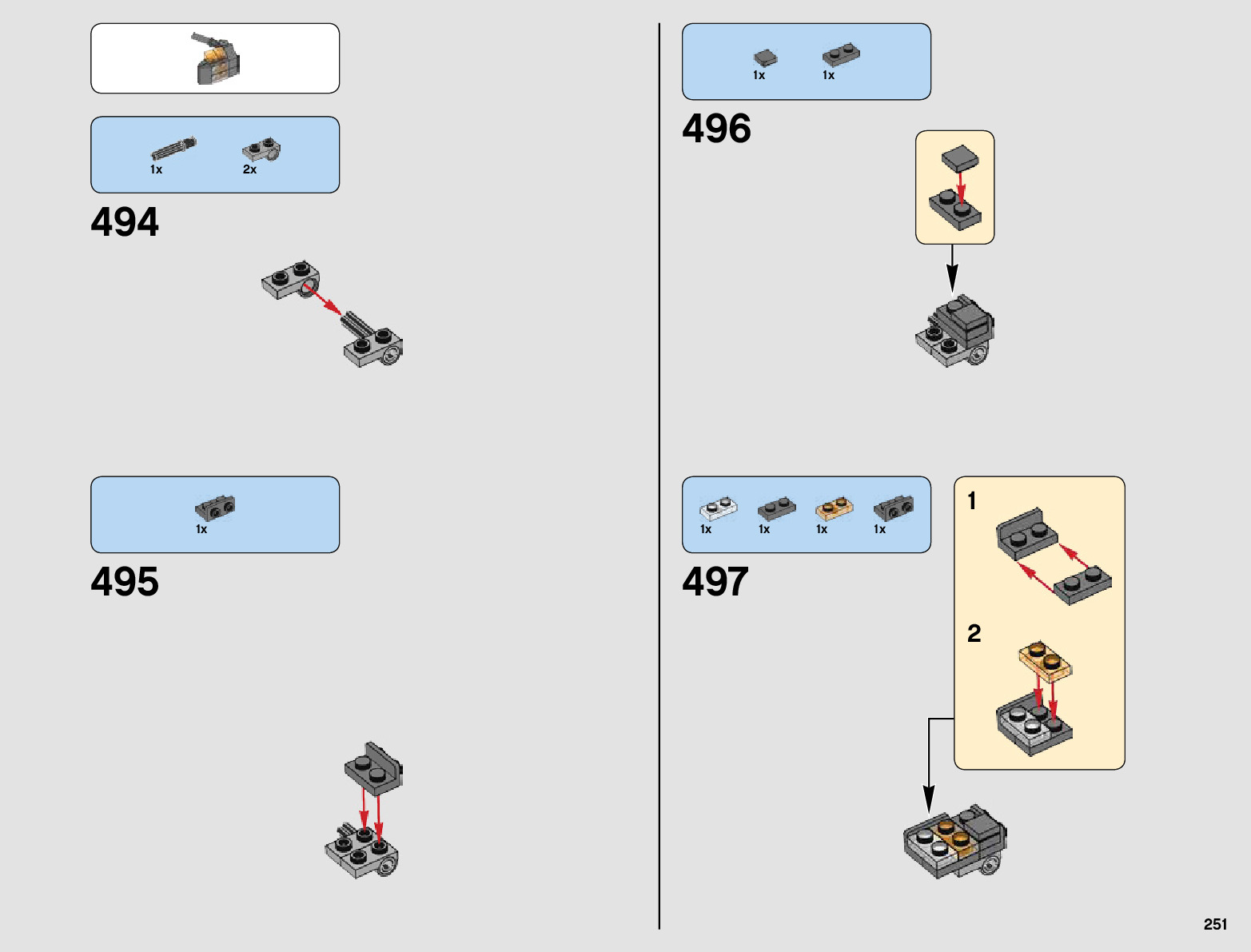 1x 2x

494

1x

495

1x 1x

496

1x 1x 1x 1x

497

1

2

251