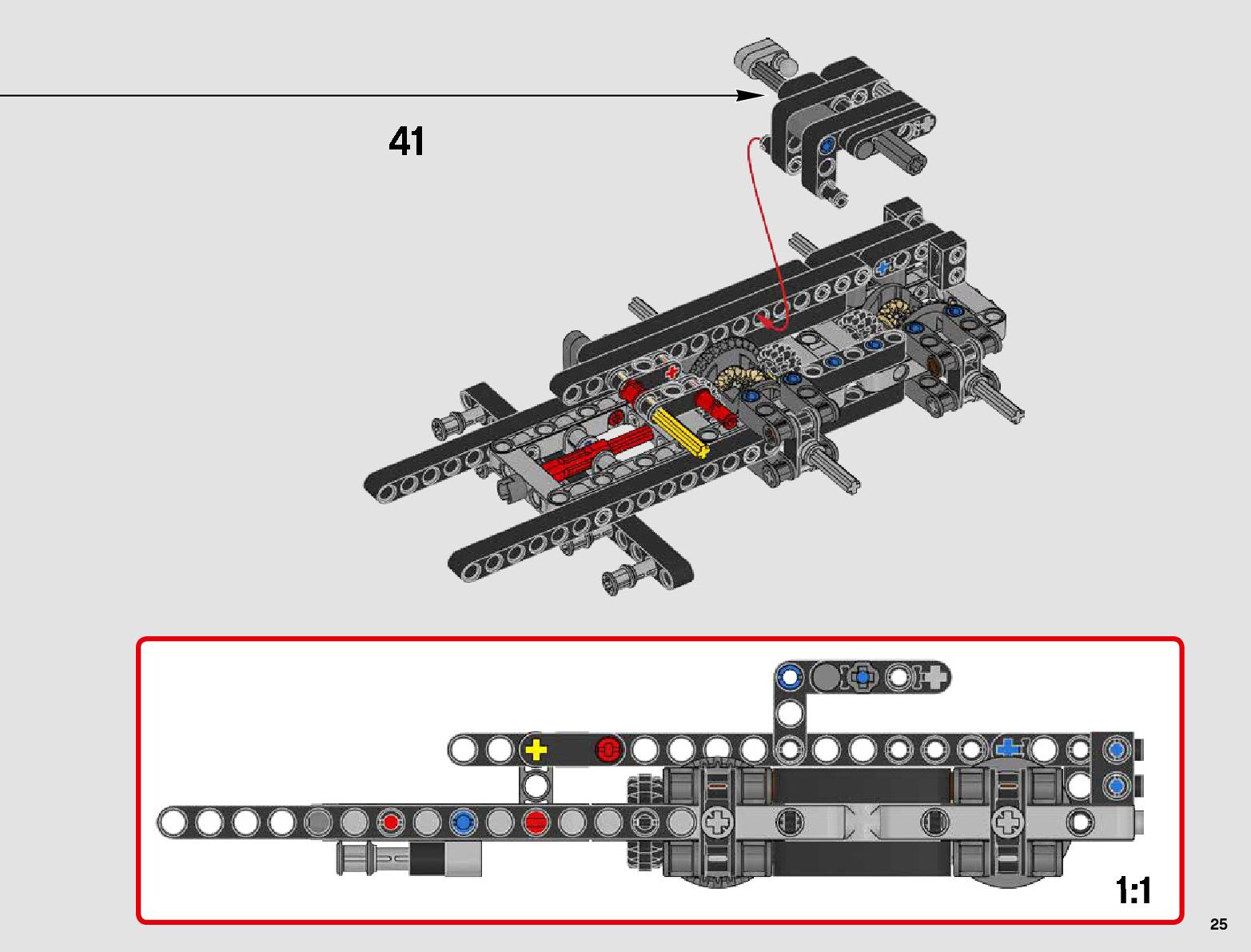 41

1:1

25