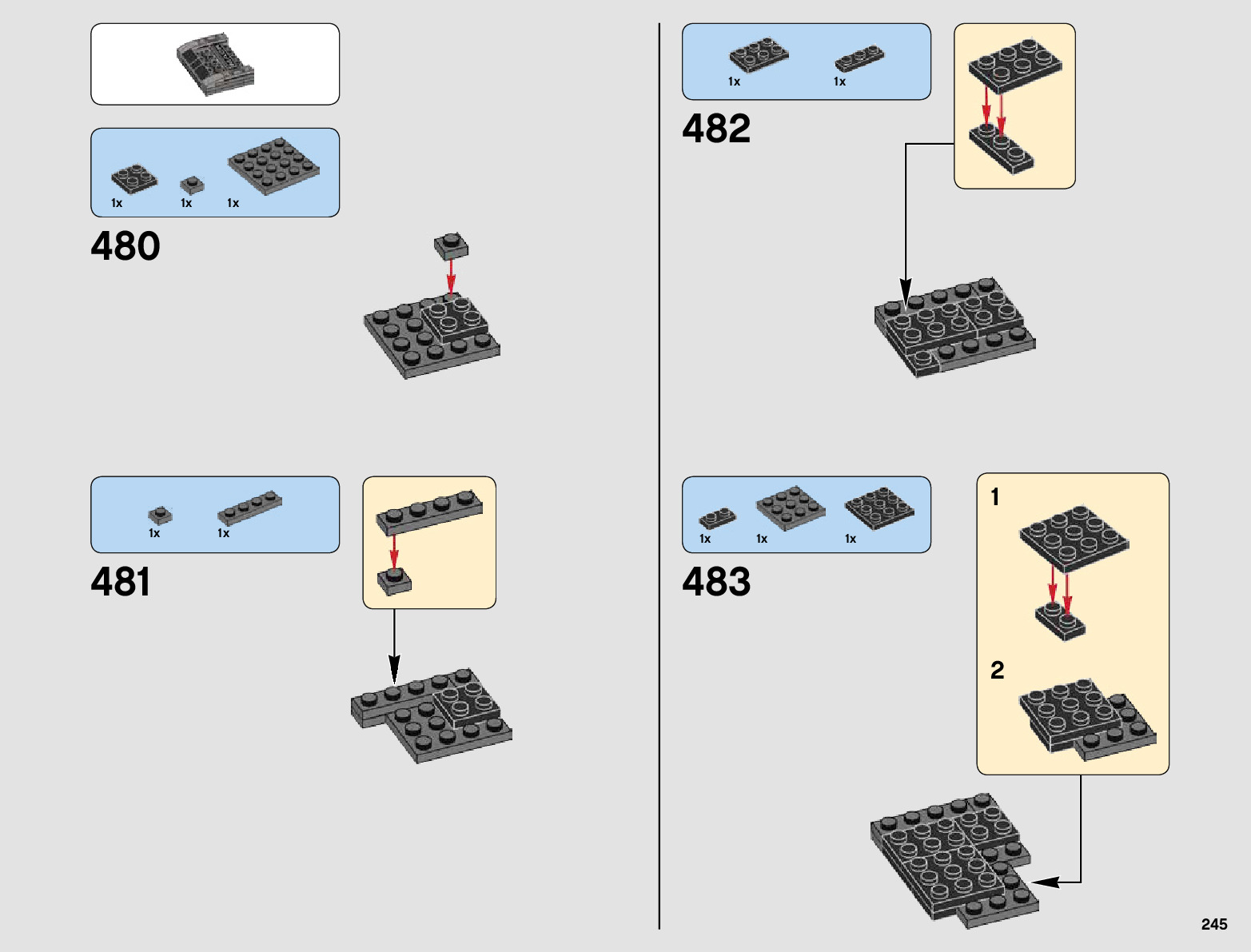 1x 1x 1x

480

1x 1x

481

1x 1x

482

1x 1x 1x

483

1

2

245