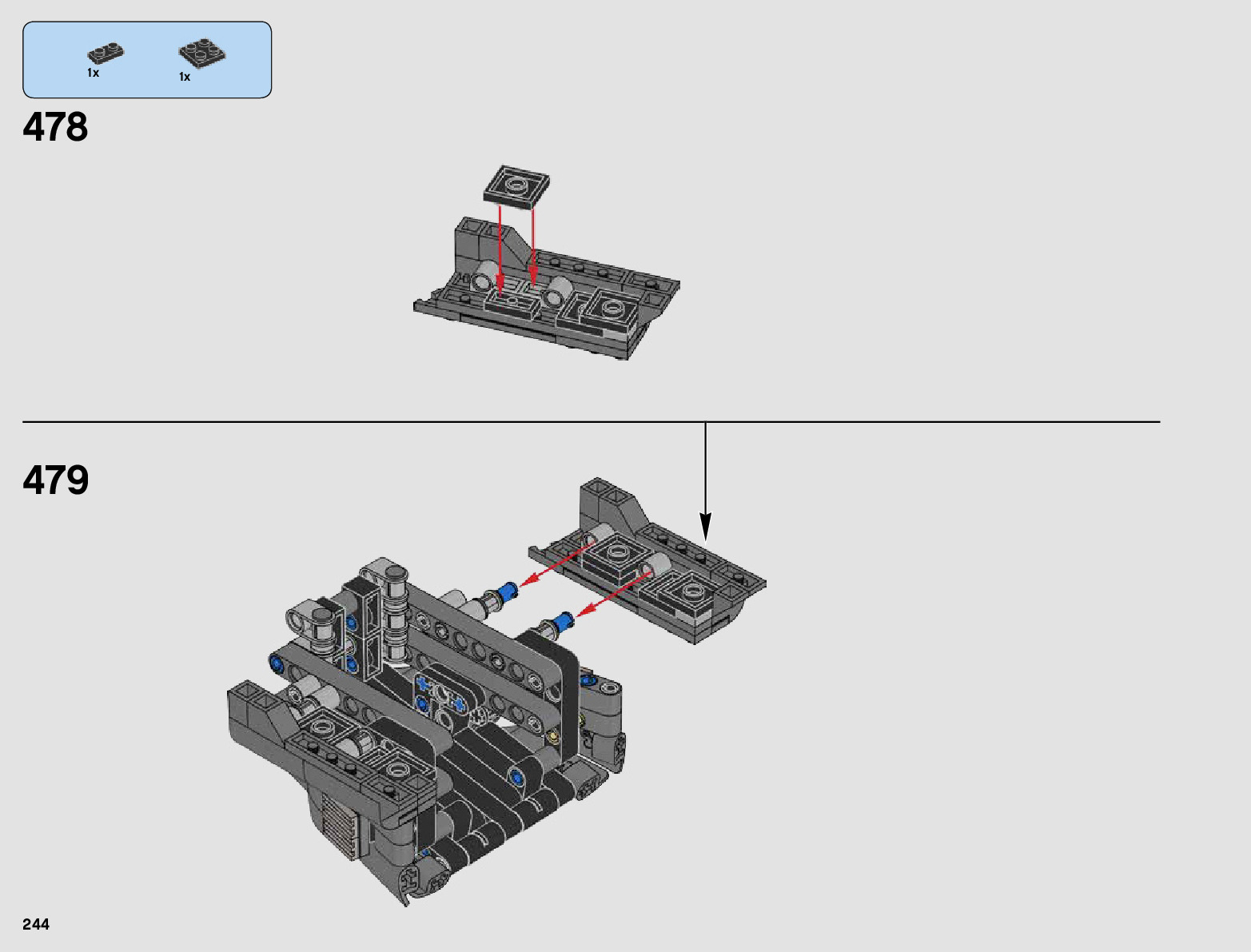 1x
1x

478

479

244