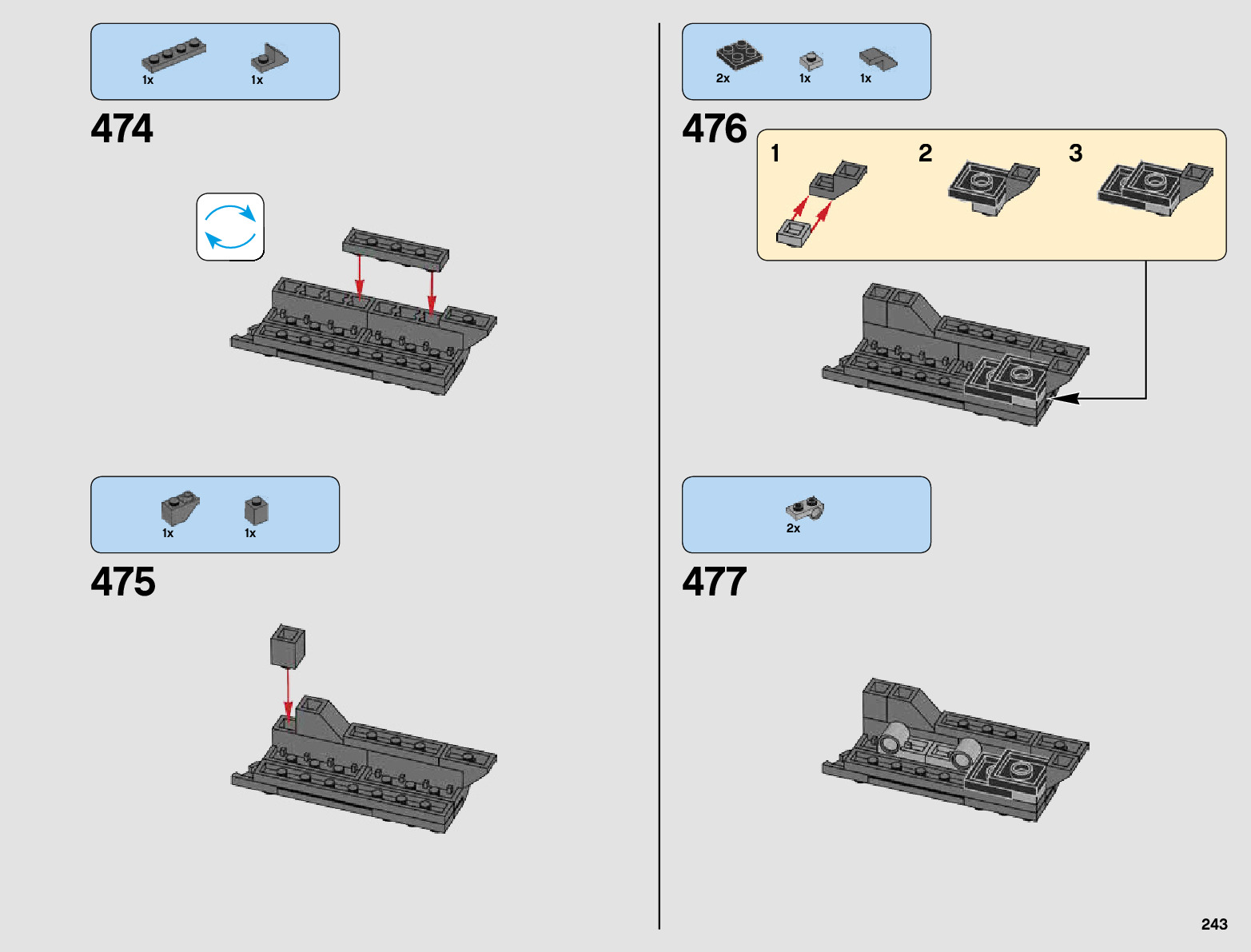 1x 1x

474

1x 1x

475

2x 1x 1x

476

1 2 3

2x

477

243