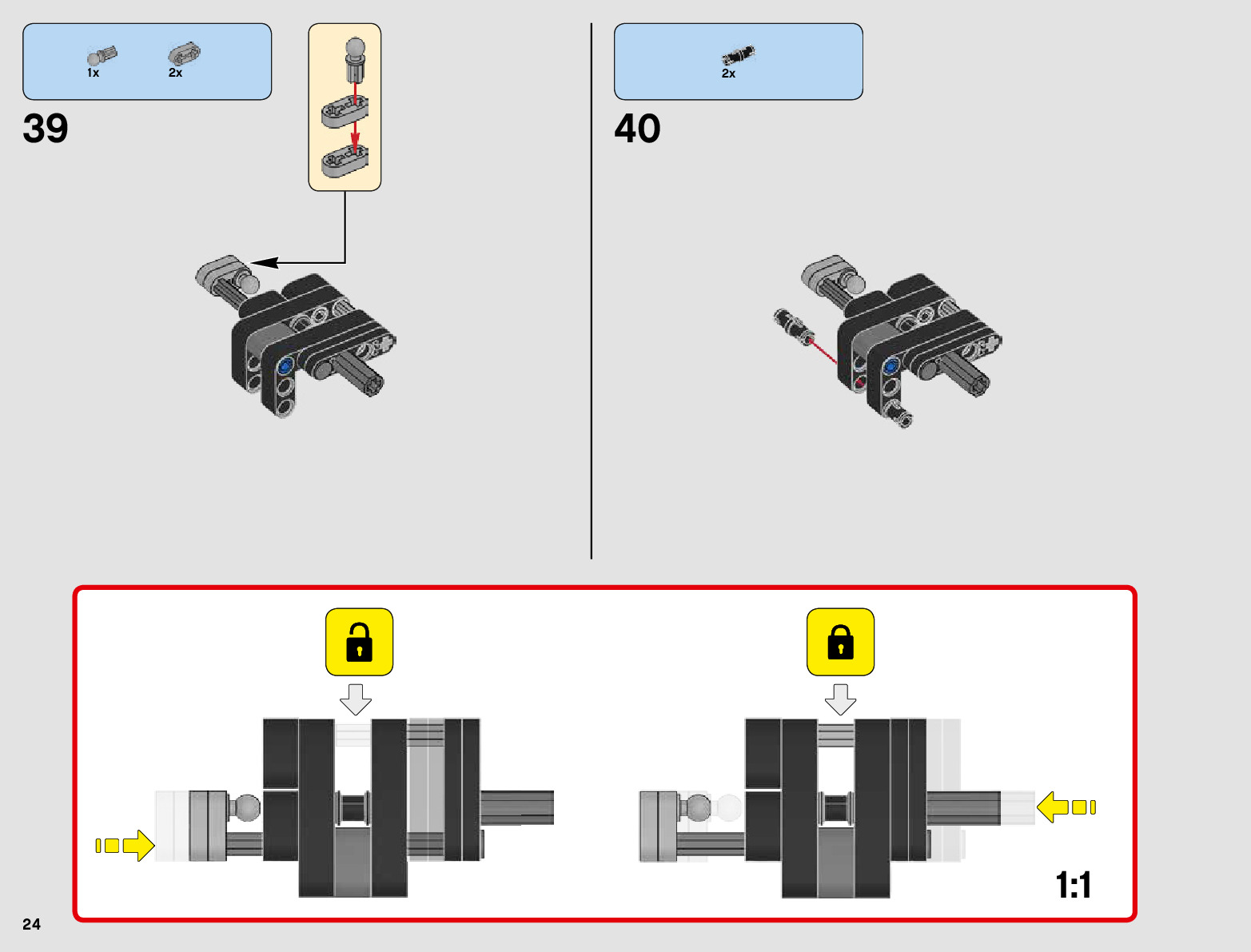 1x 2x

39

2x

40

1:1

24