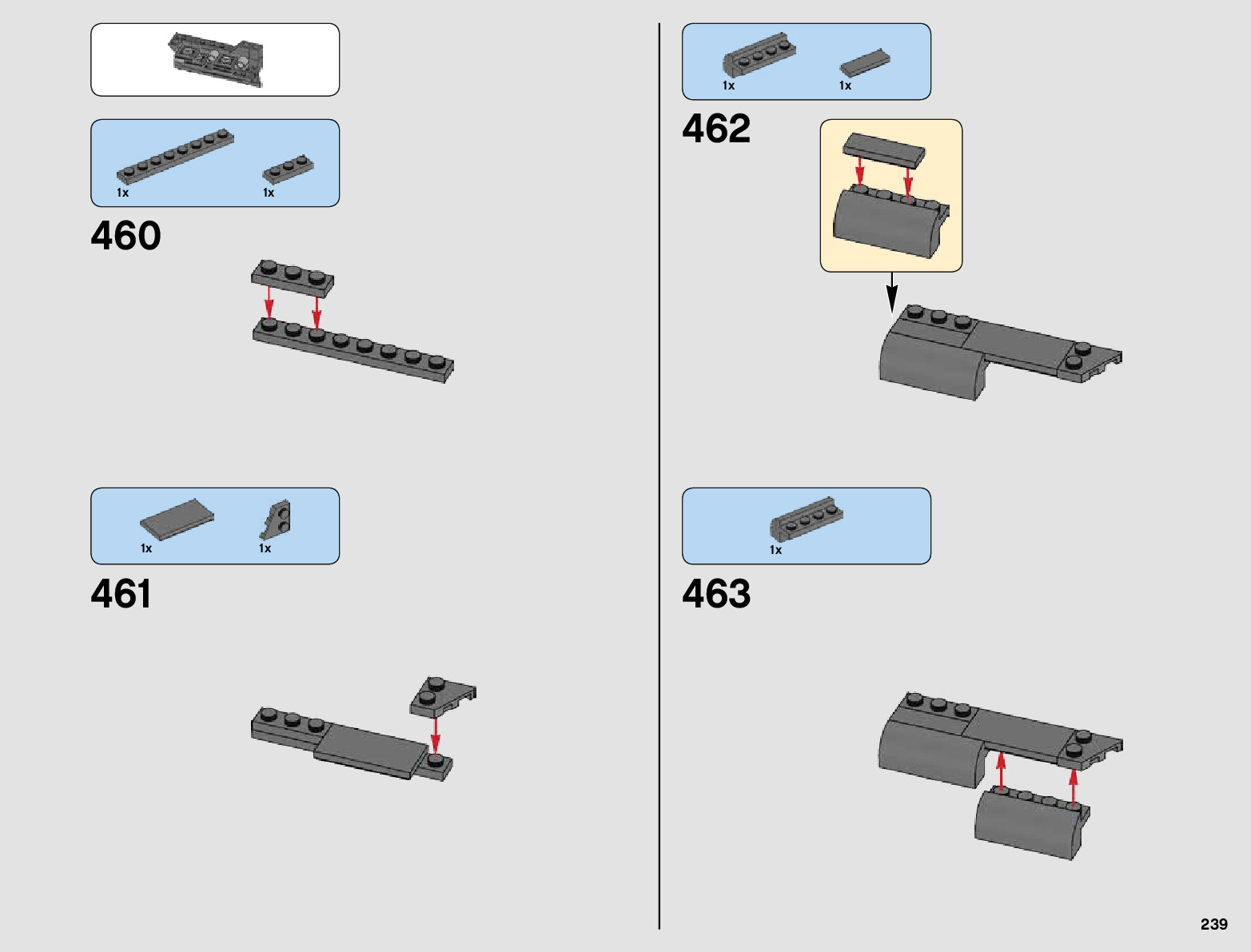 1x 1x

460

1x 1x

461

1x 1x

462

1x

463

239