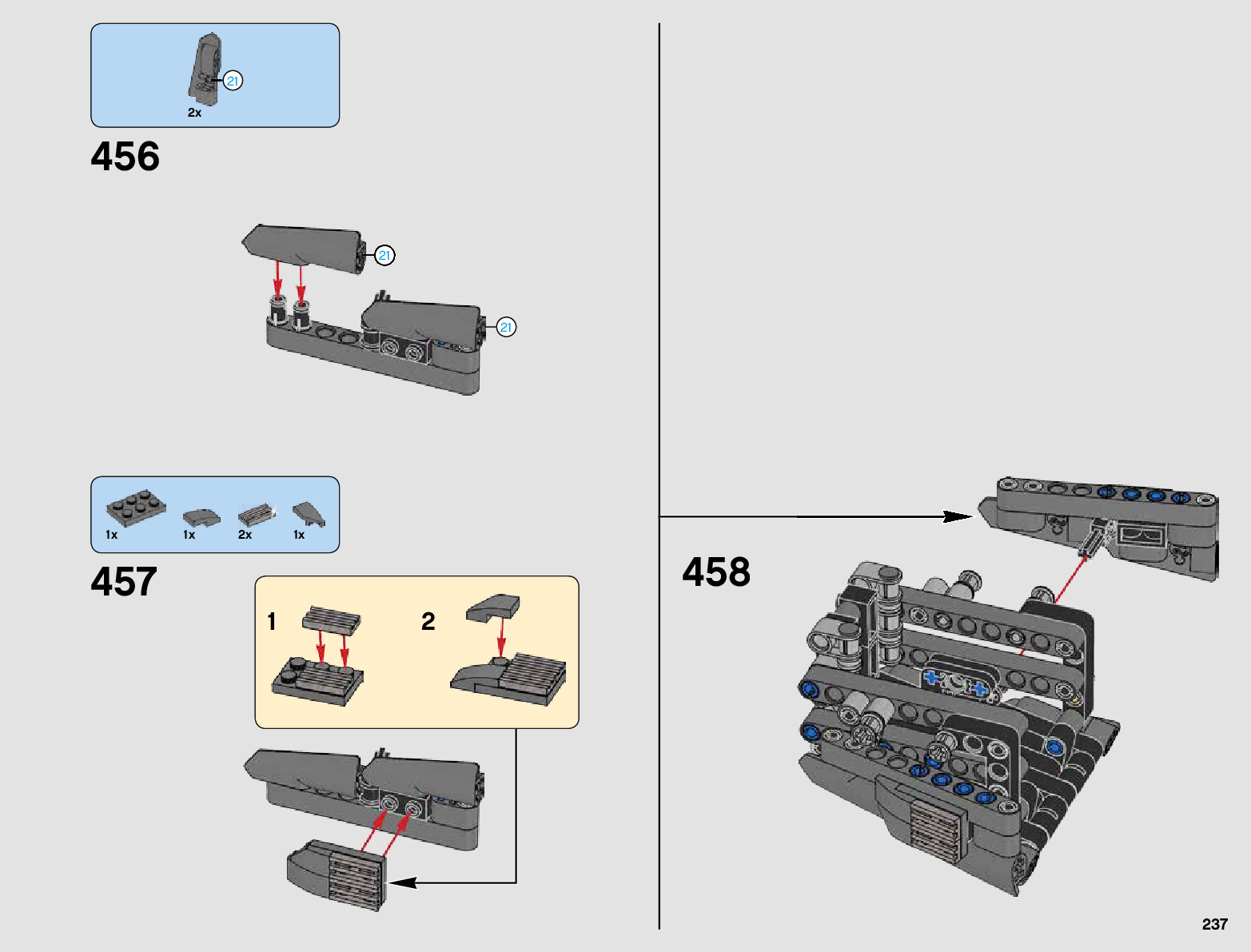 21
2x

456

21

21

1x 1x 2x 1x

457

1

2

458

237