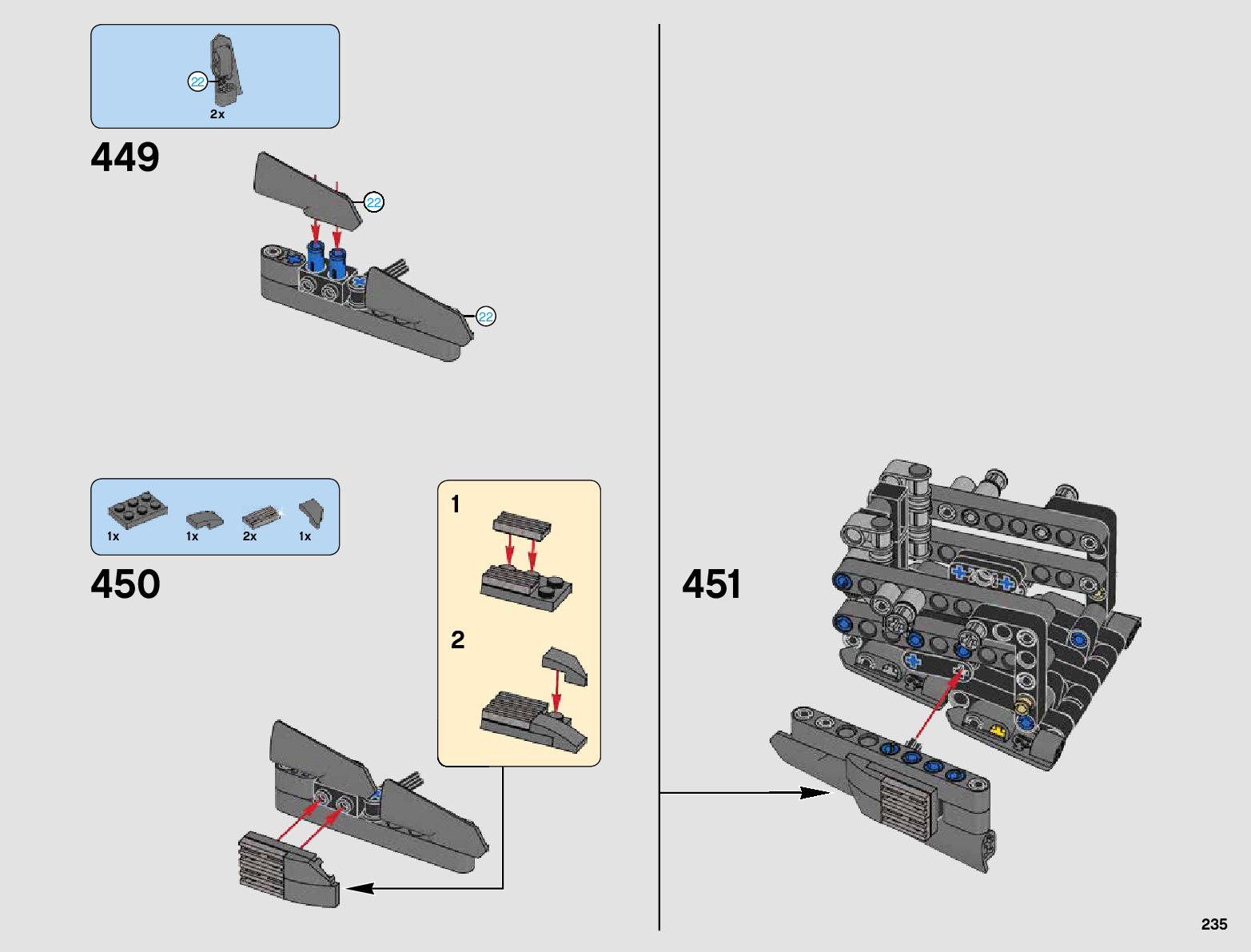 22
2x

449

22

22

1x 1x 2x 1x

450

1

2

451

235