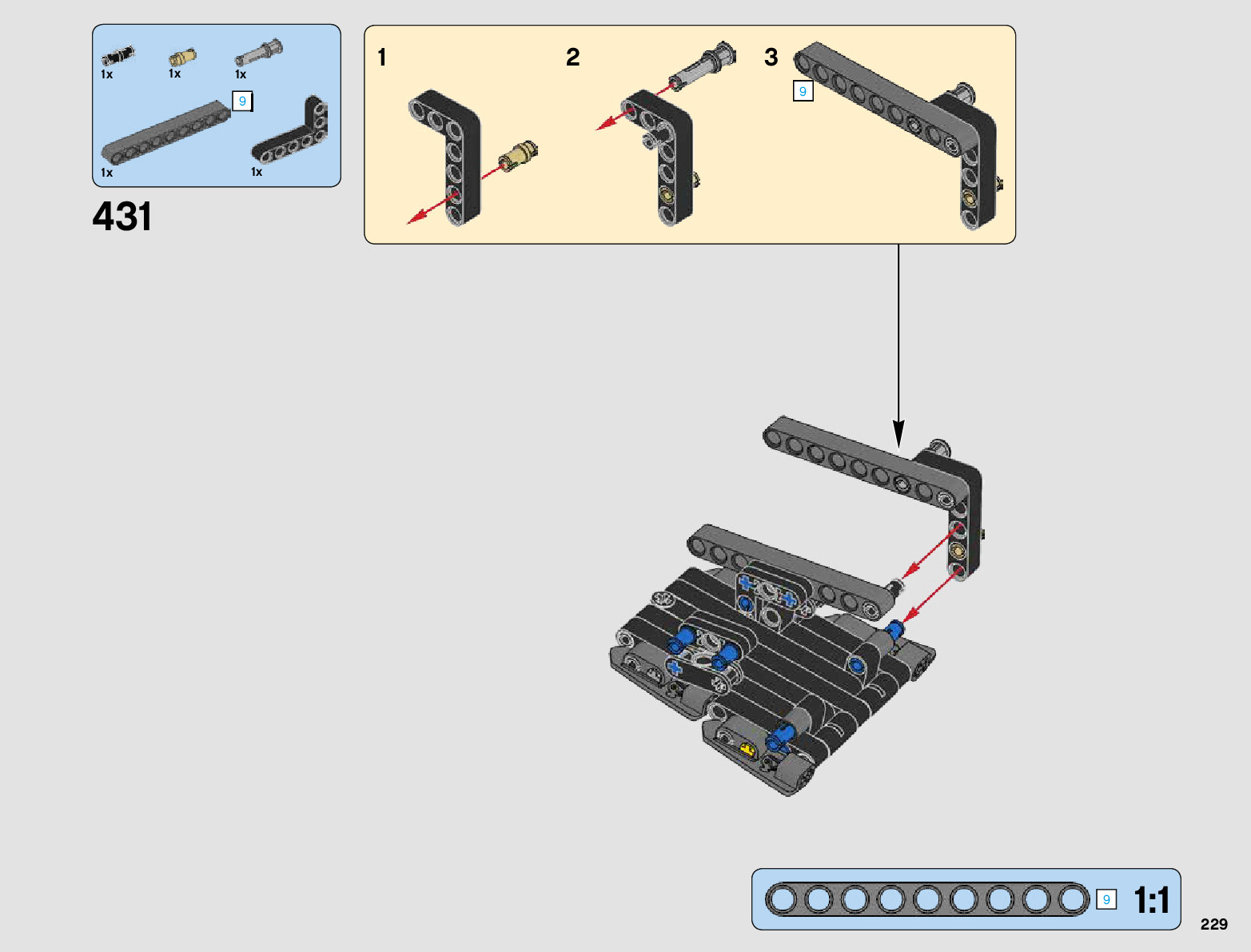 1x
1x
1x
9
1x
1x

431

1

2

3
9

9
1:1

229