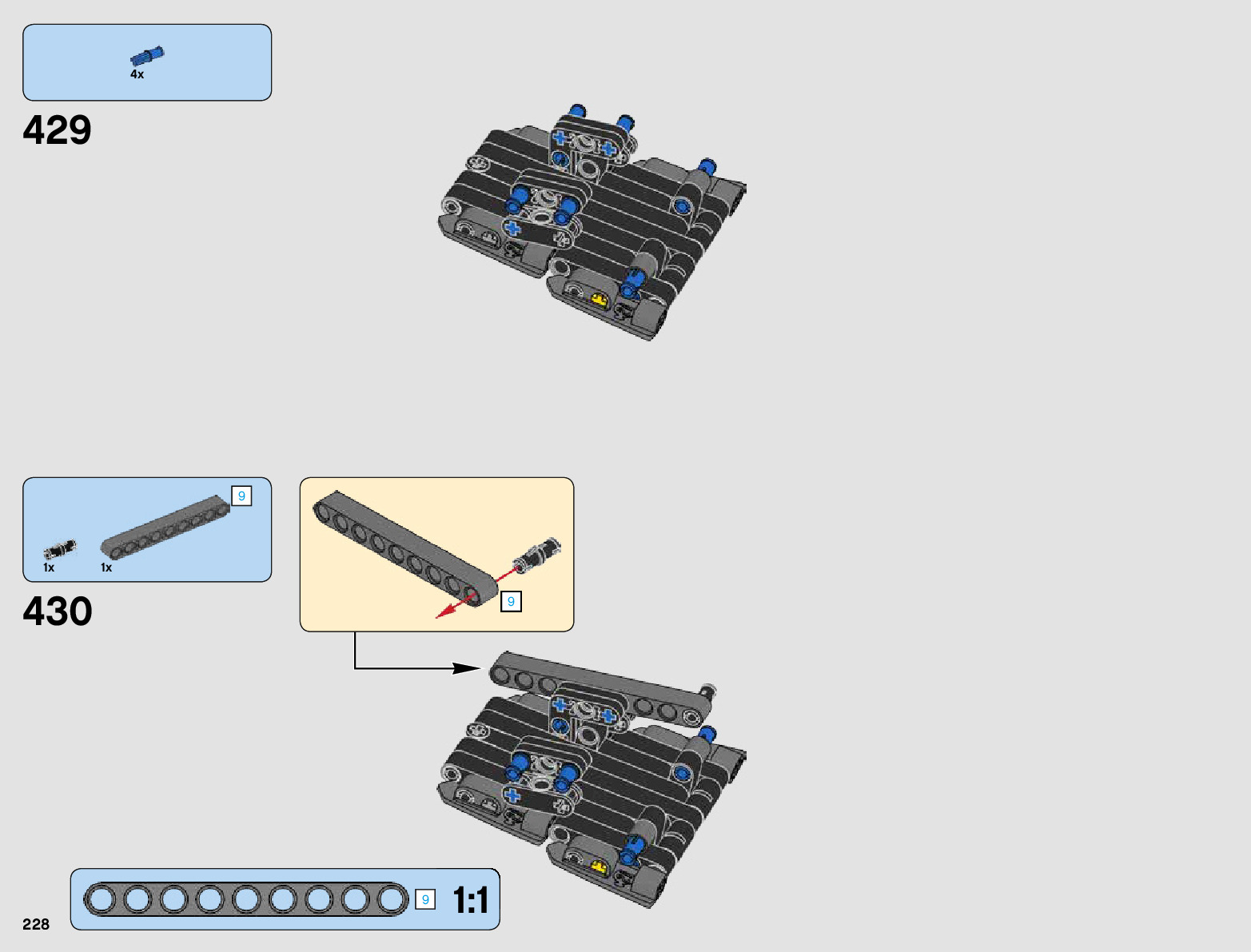 4x

429

9

1x 1x

430

9

9 1:1

228