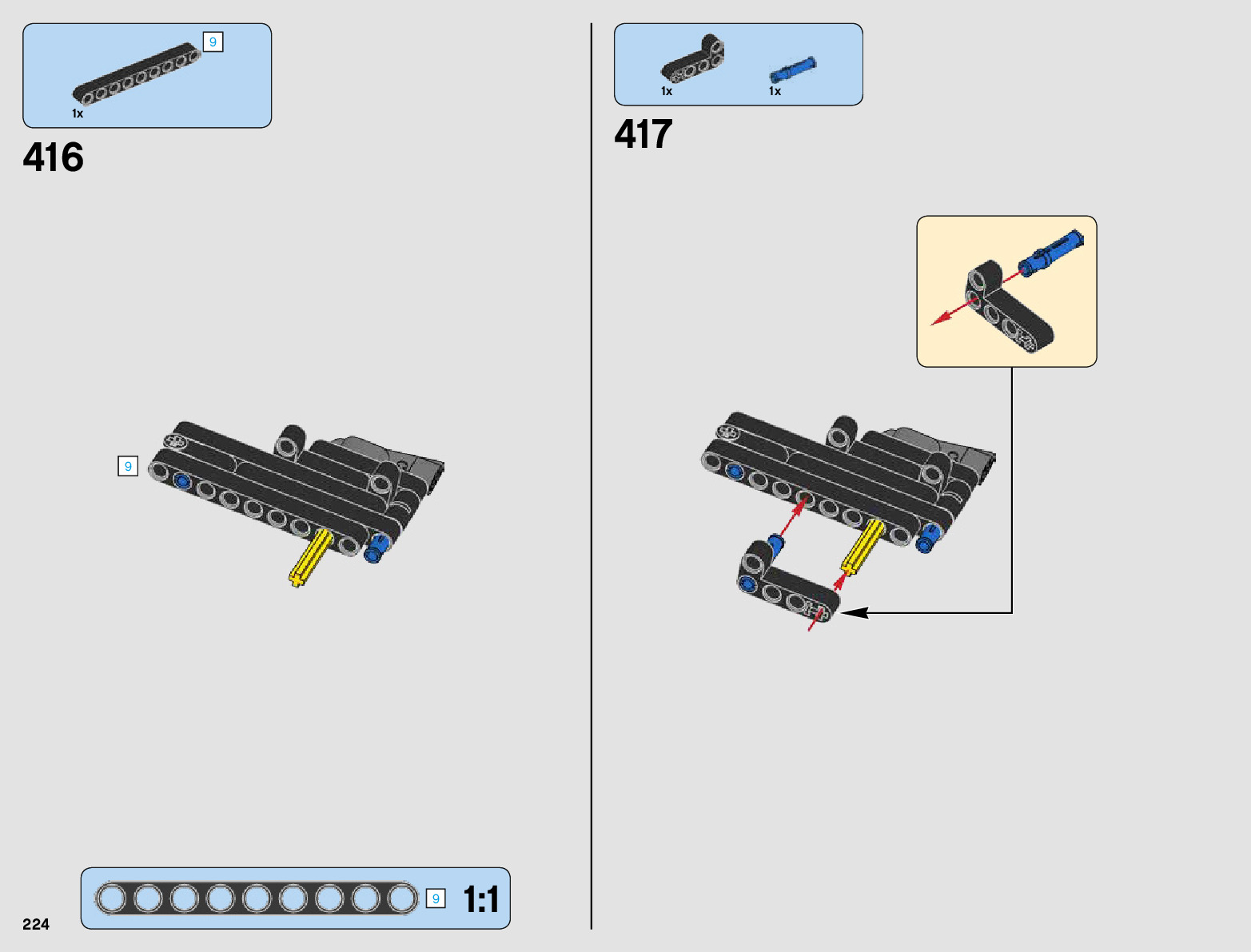 9
1x
416
9
9
1:1
224
1x
1x
417