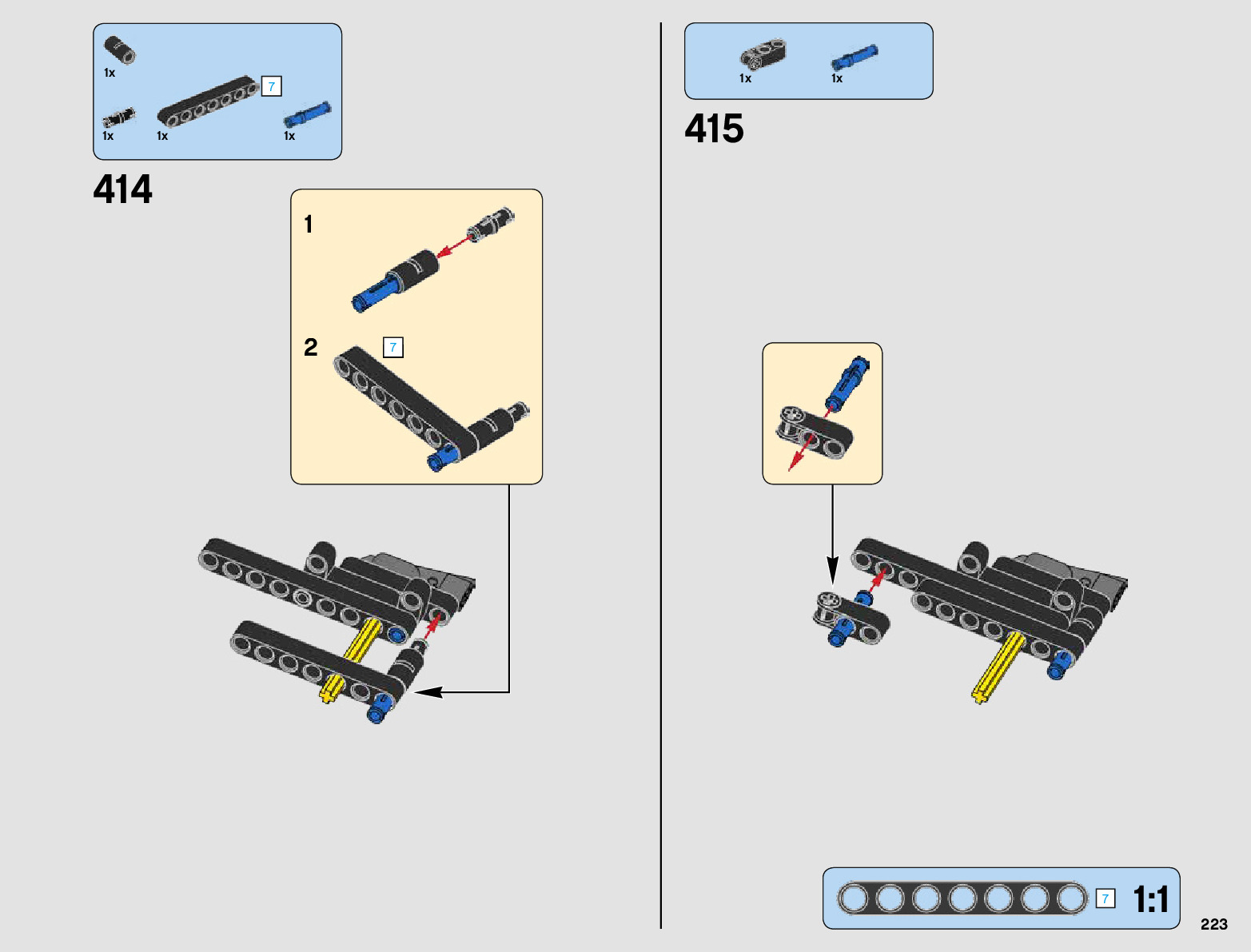 1x

7

1x 1x 1x

414

1

2 7

1x 1x

415

7 1:1

223