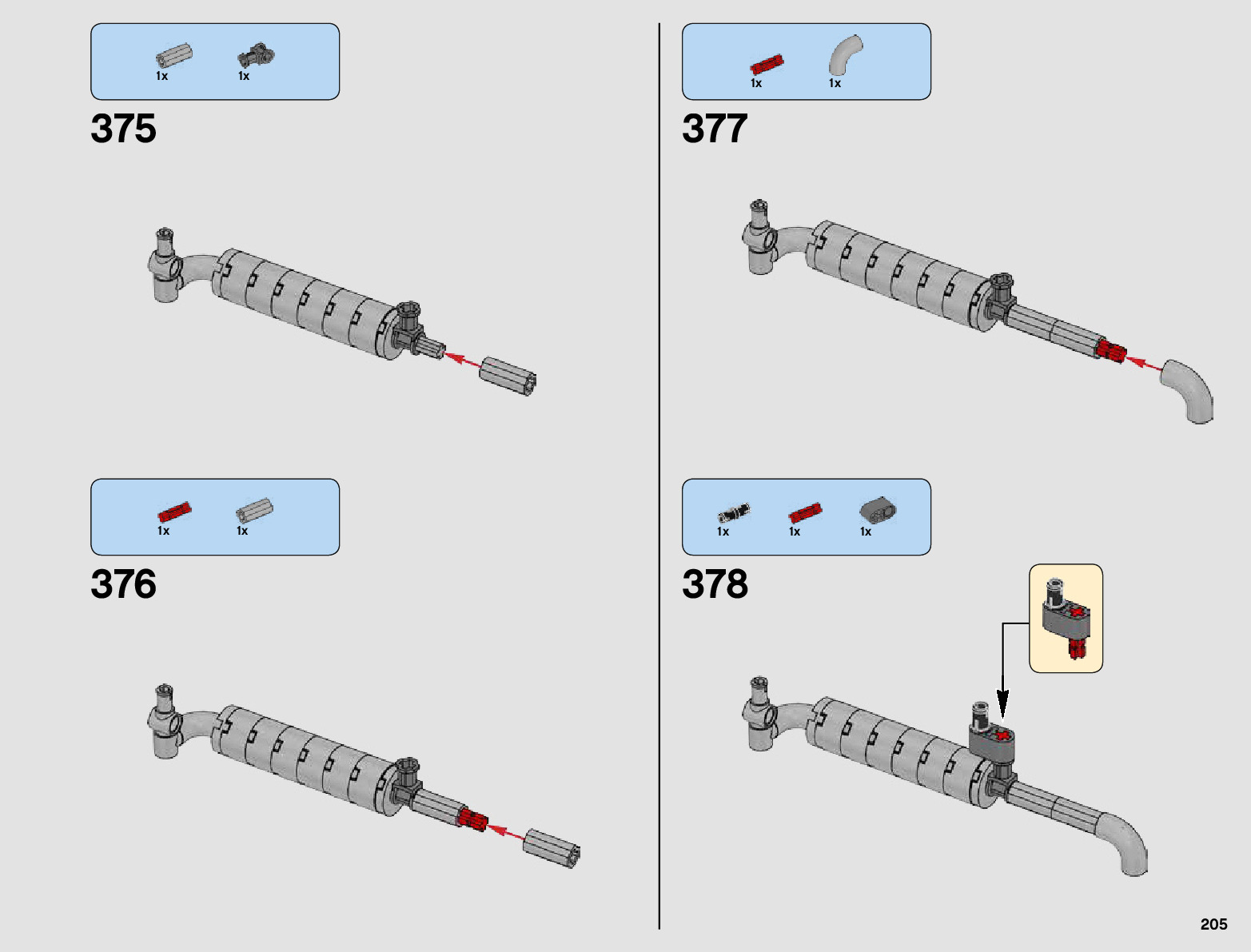 1x 1x

375

1x 1x

376

1x 1x

377

1x 1x 1x

378

205