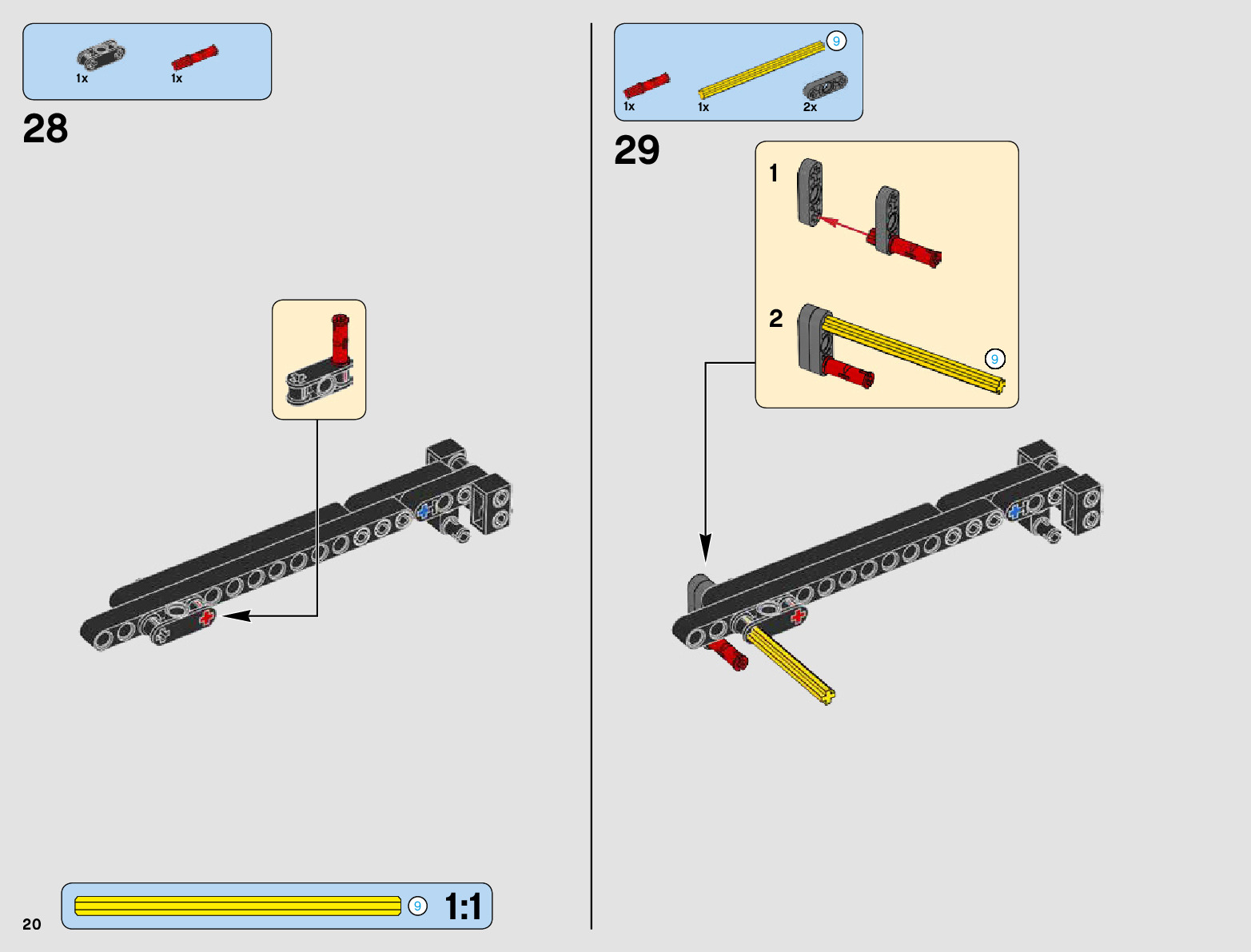 1x 1x

28

20

9 1:1

9

1x 1x 2x

29

1

2

9