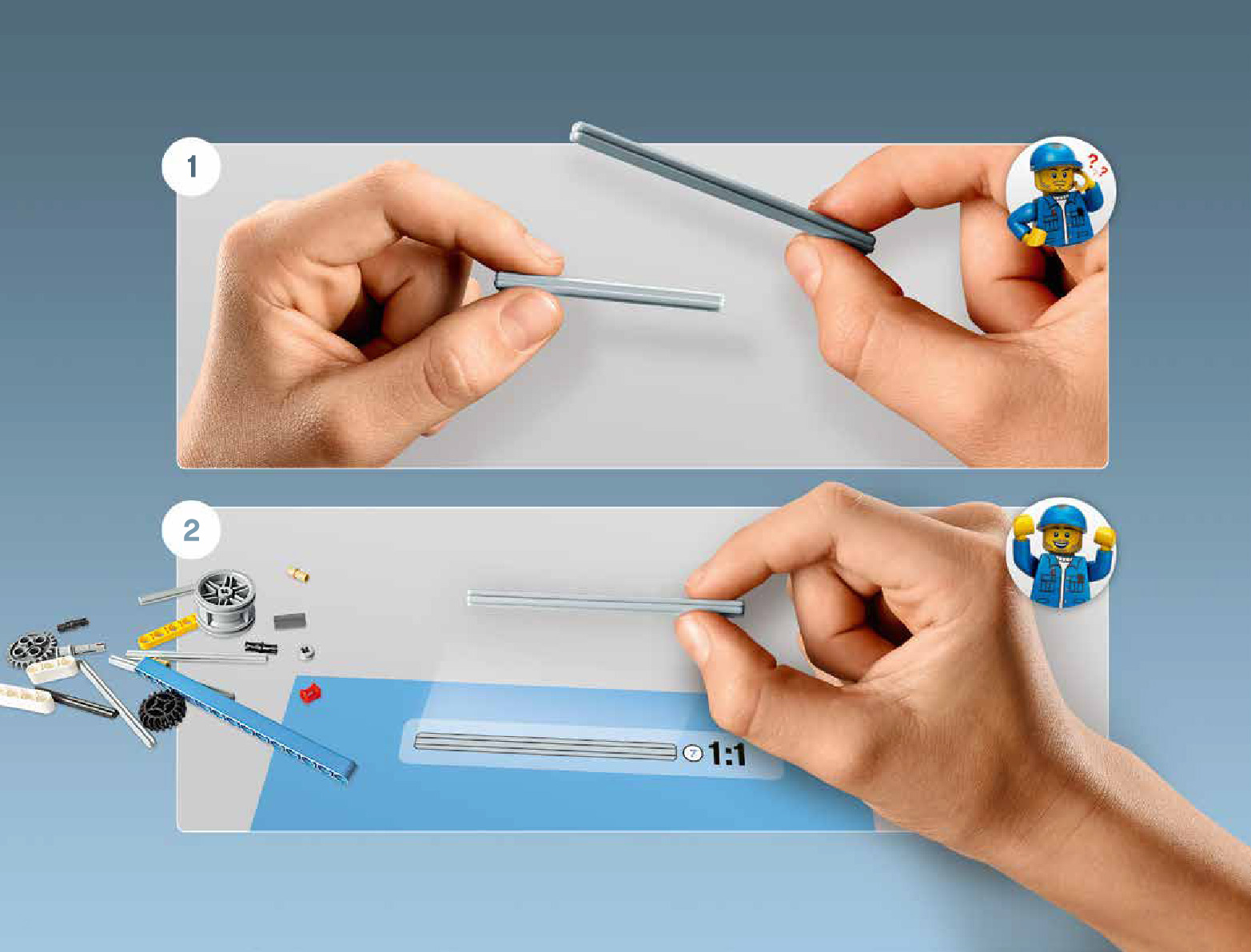 1

??

2

7 1:1