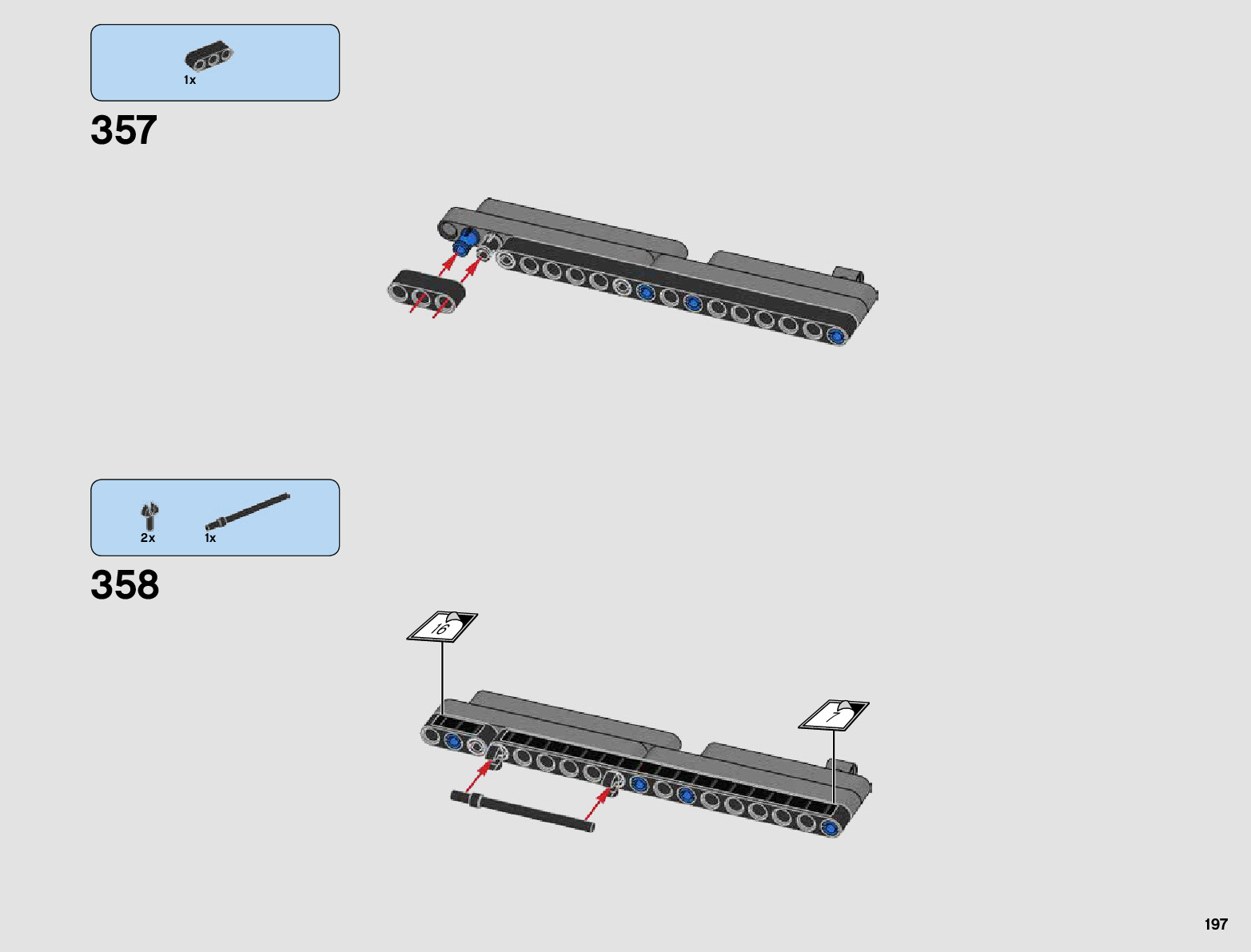 1x

357

2x 1x

358

16

7

197