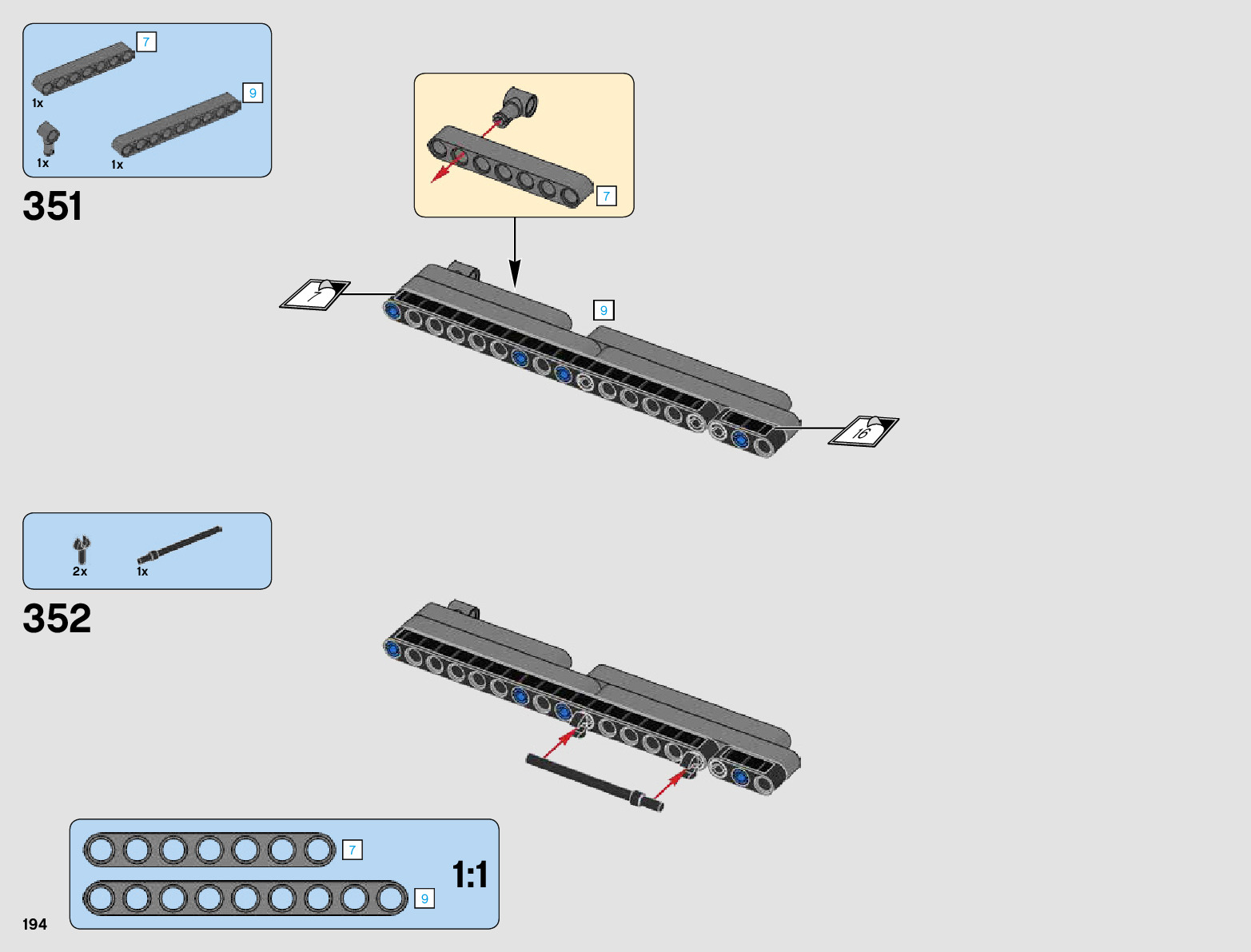 7
1x
9
1x
1x

351

7

7

9

16

2x
1x

352

7
9
1:1

194