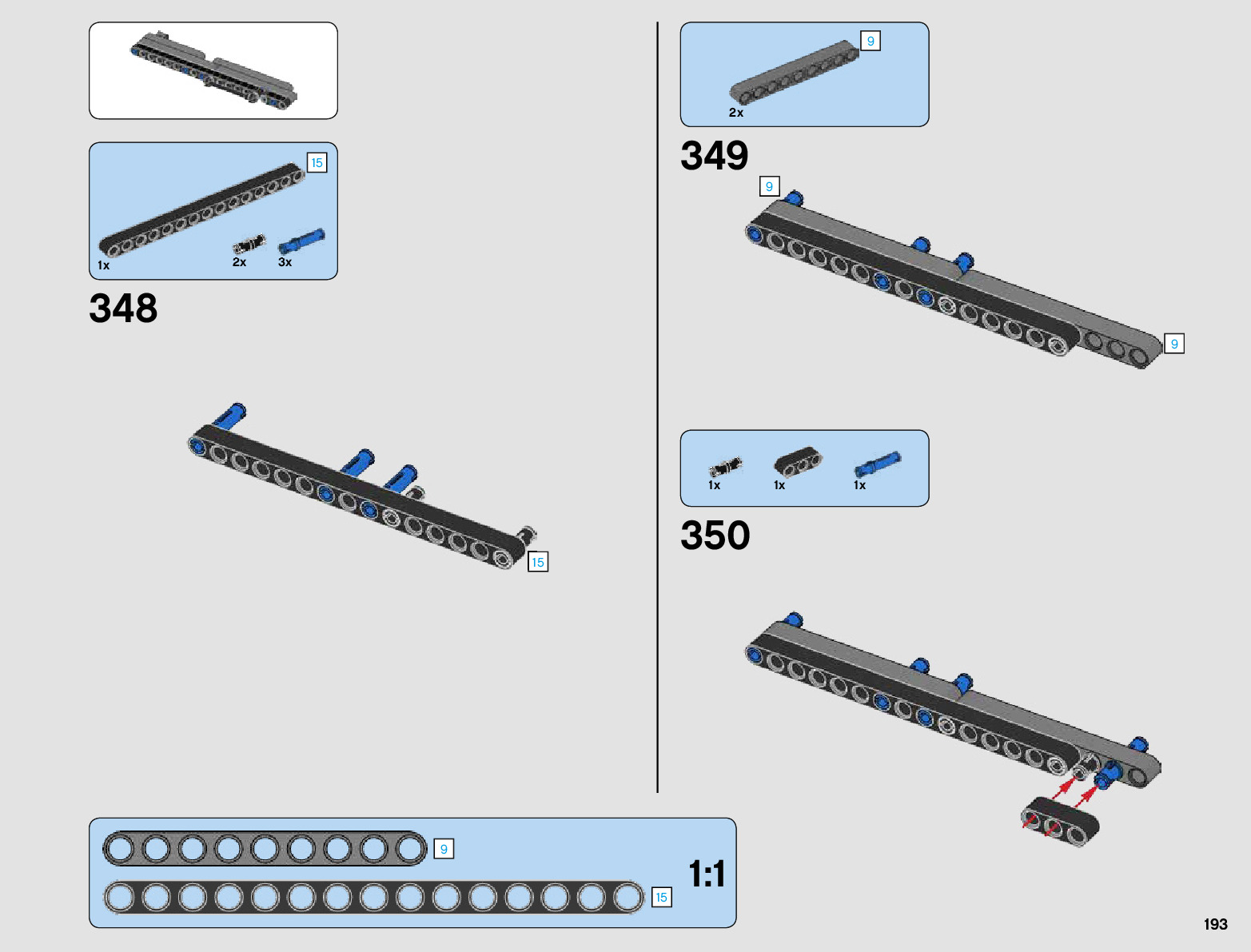 15

1x 2x 3x

348

15

9

2x

349

9

9

1x 1x 1x

350

9

15

1:1

193