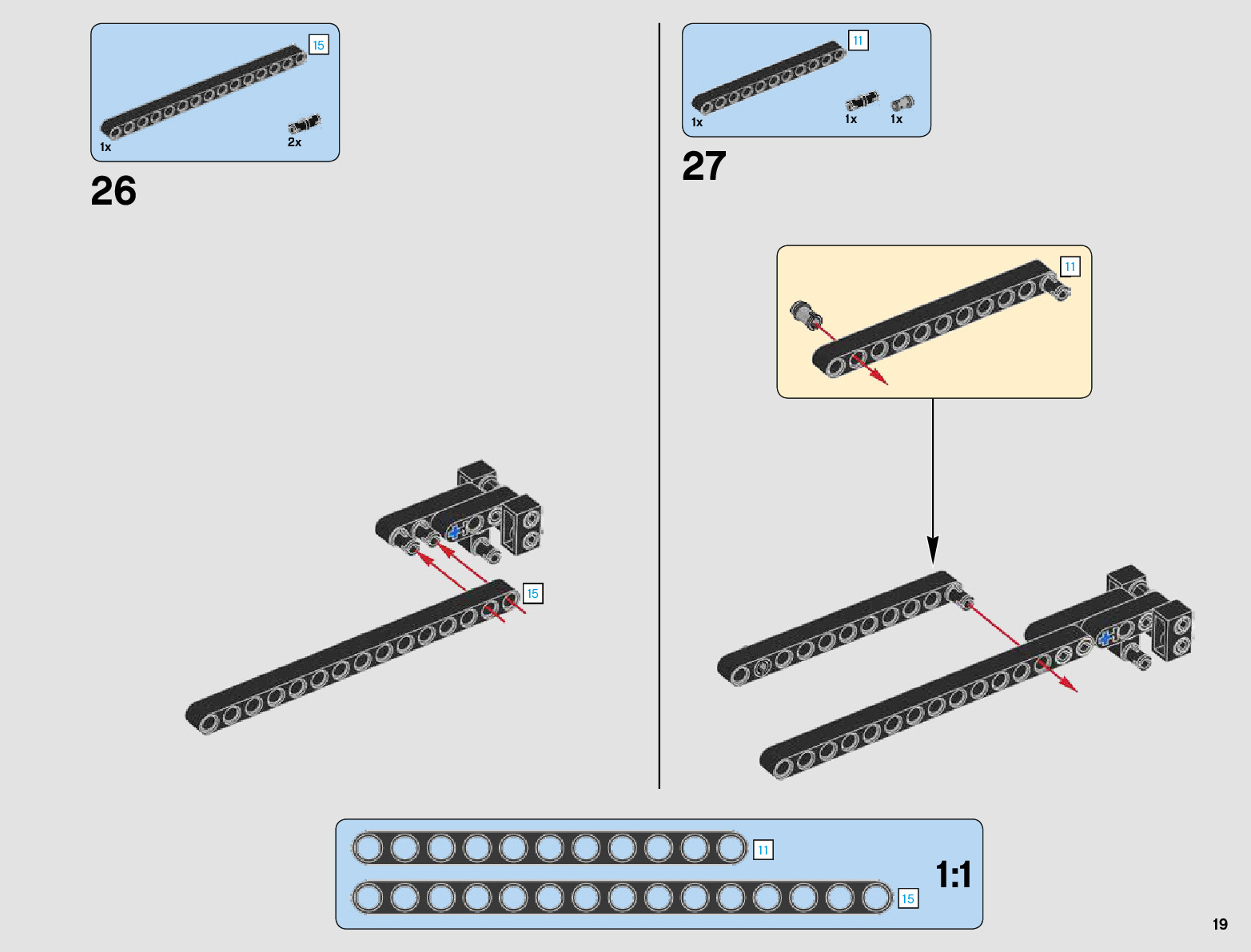 15

1x

2x

26

15

11

1x

1x

1x

27

11

11

15

1:1

19