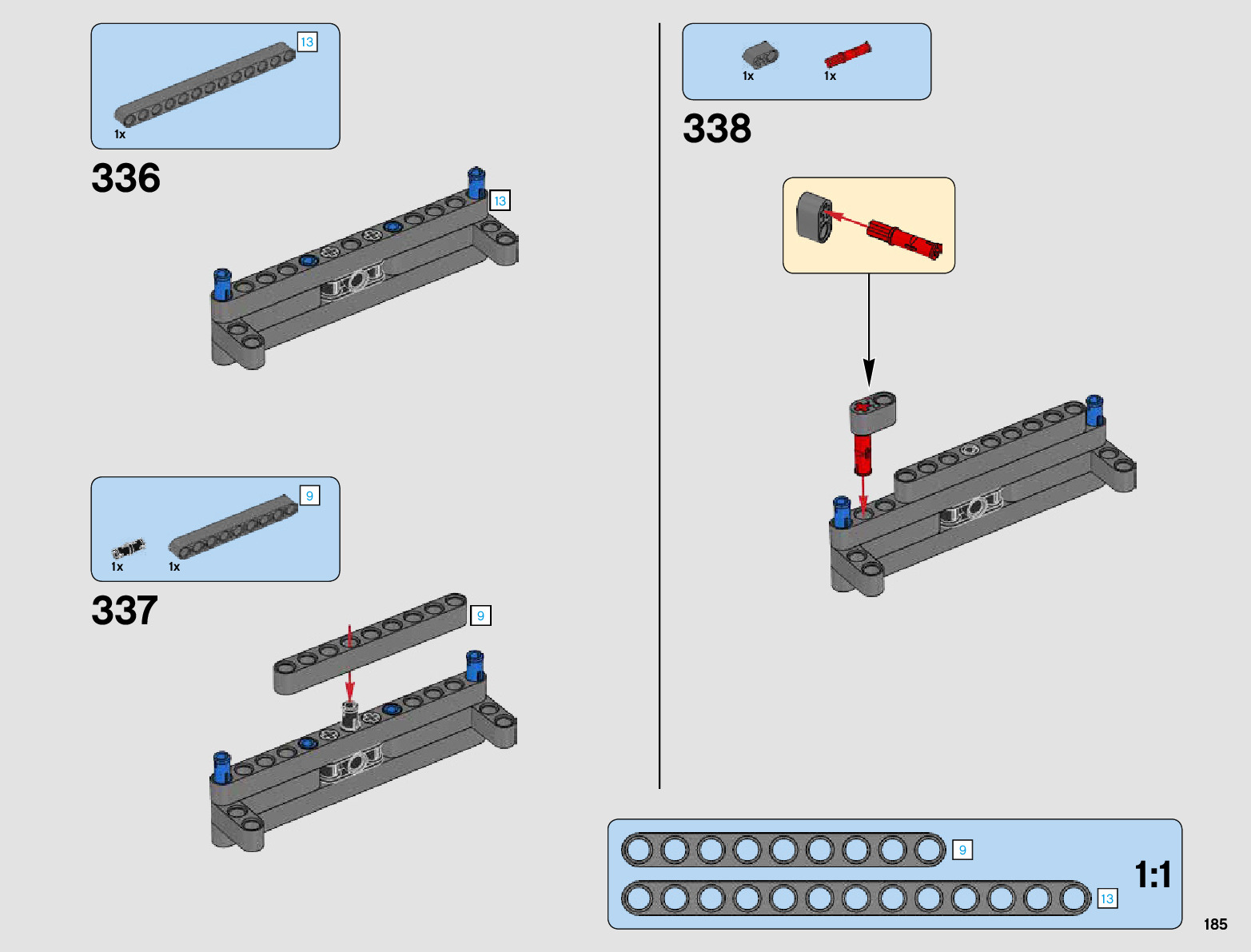 13
1x
336
13

9
1x
1x
337
9

1x
1x
338

9
13
1:1

185