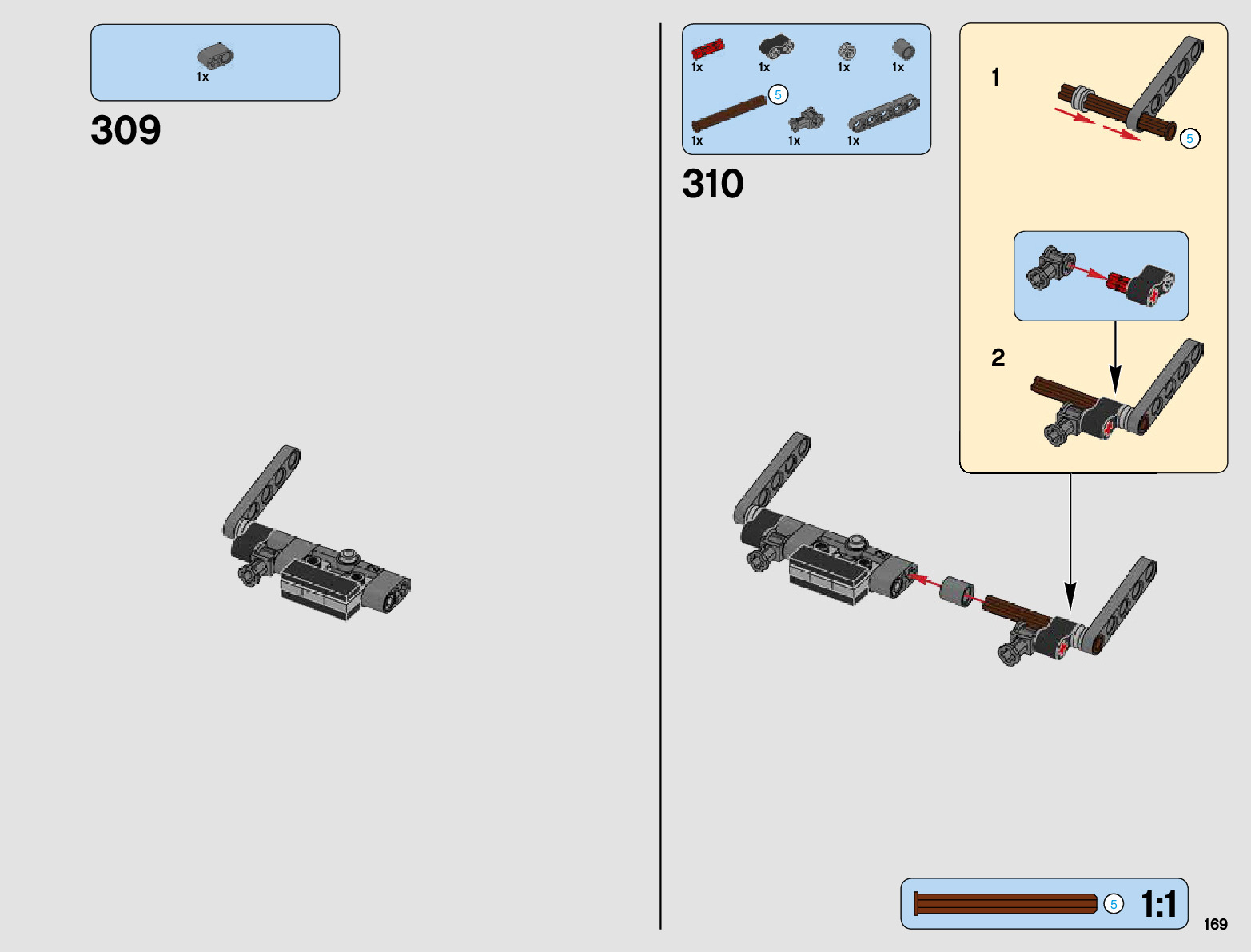 1x

309

1x 1x 1x 1x

5

1x 1x 1x

310

1

5

2

5

1:1

169