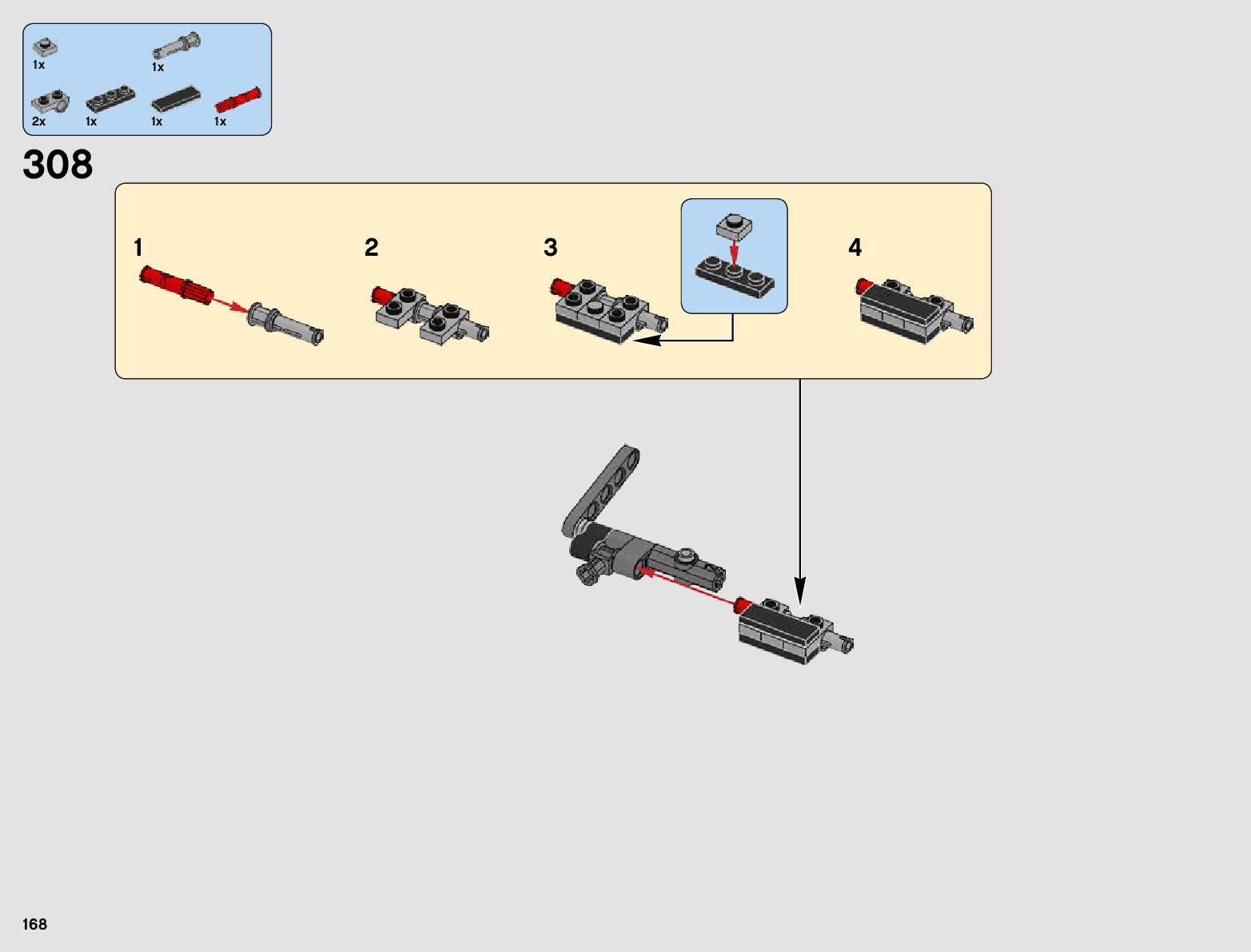 1x
1x
2x
1x
1x
1x

308

1
2
3
4

168