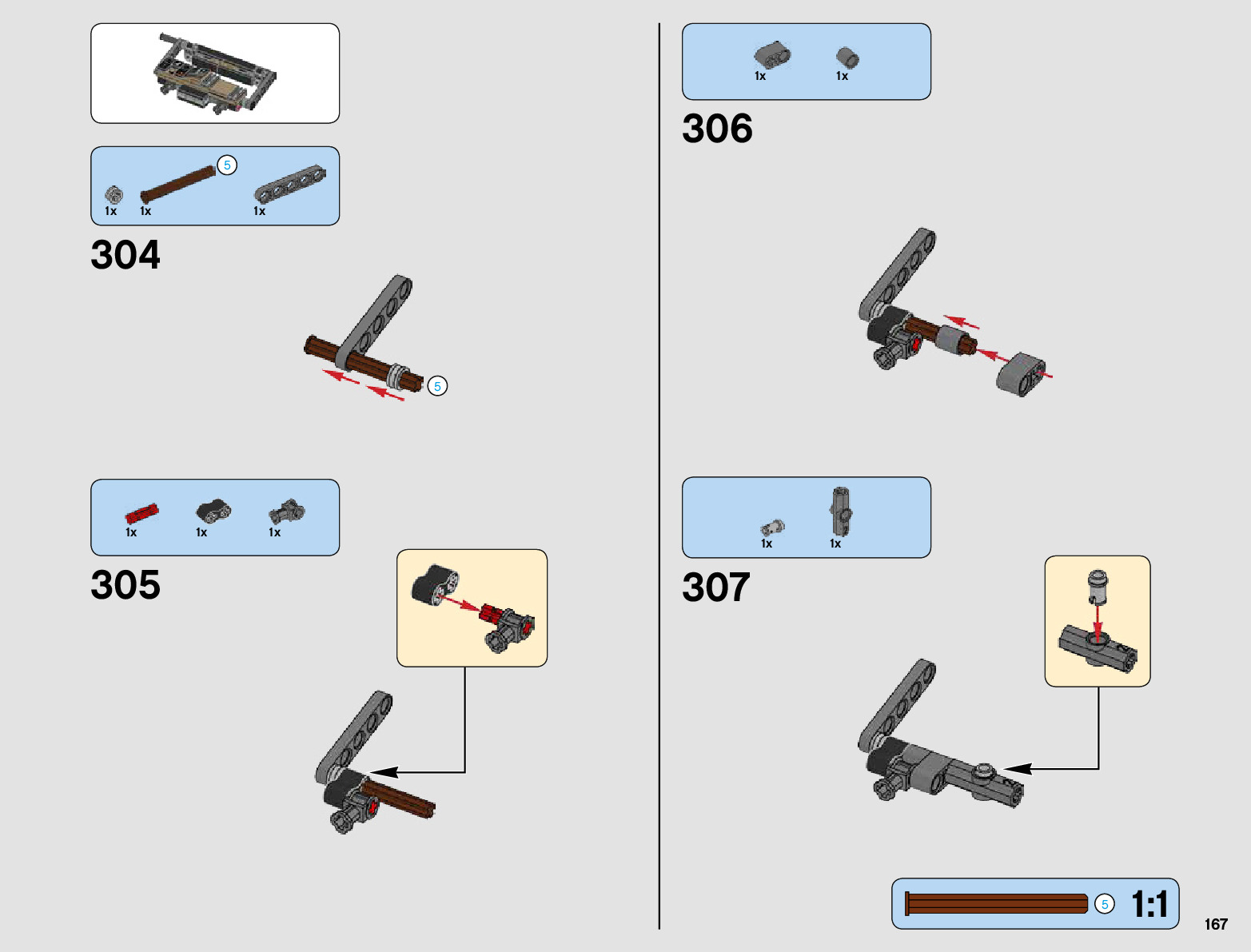 5
1x 1x 1x

304

5

1x 1x 1x

305

1x 1x

306

1x 1x

307

5 1:1

167