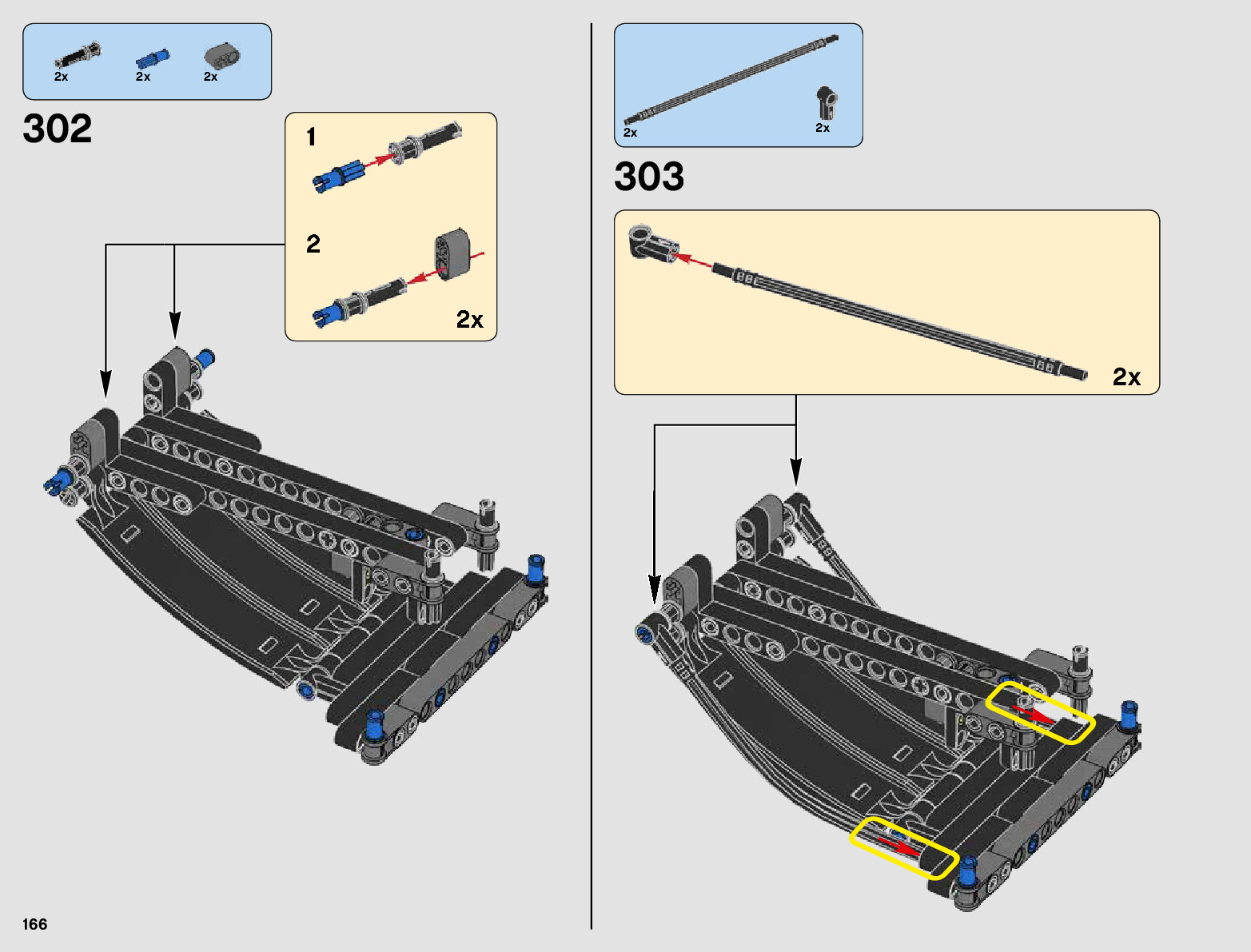 2x 2x 2x

302

1

2

2x

2x 2x

303

2x

166