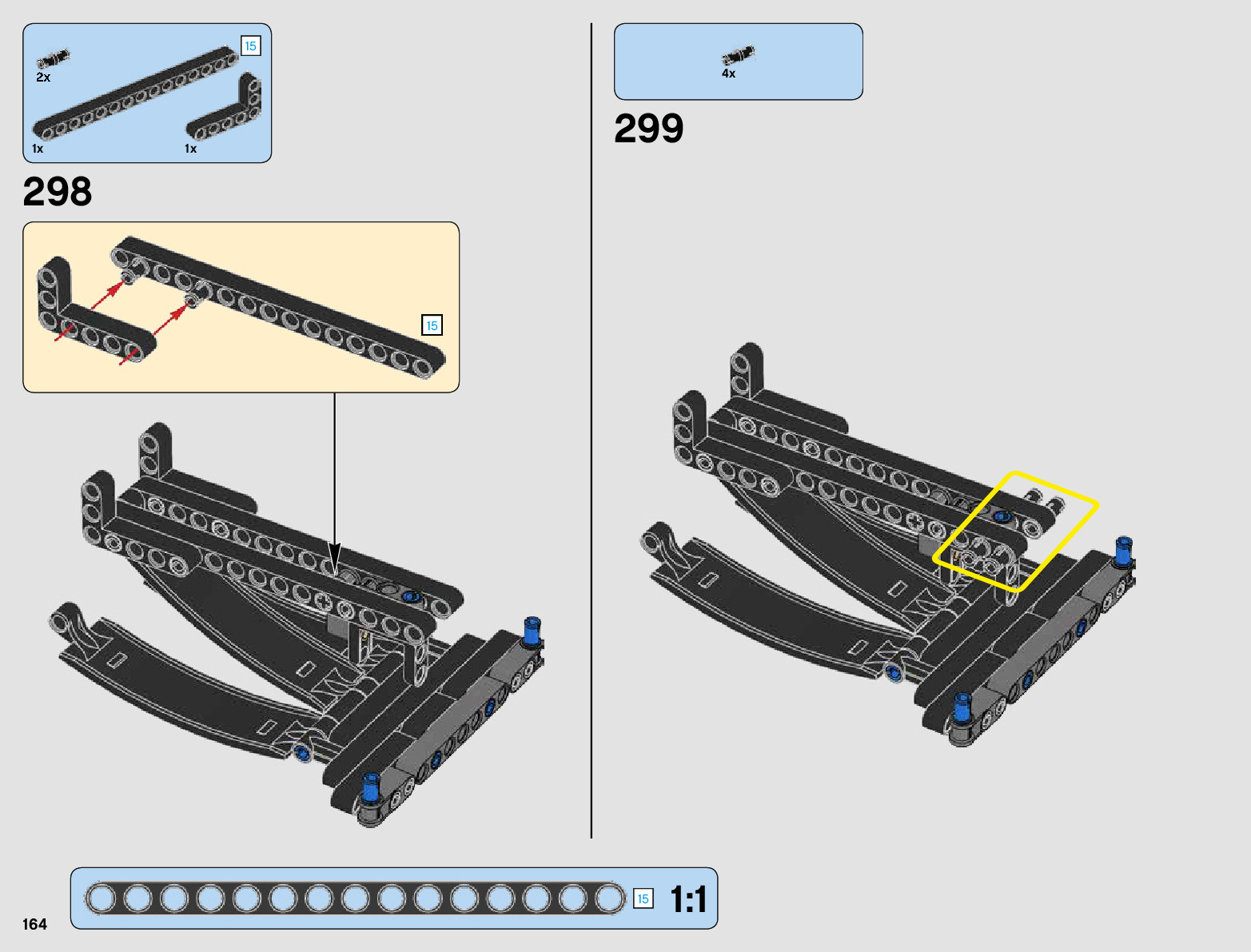 2x
15
1x
1x
298
15
4x
299
15
1:1
164