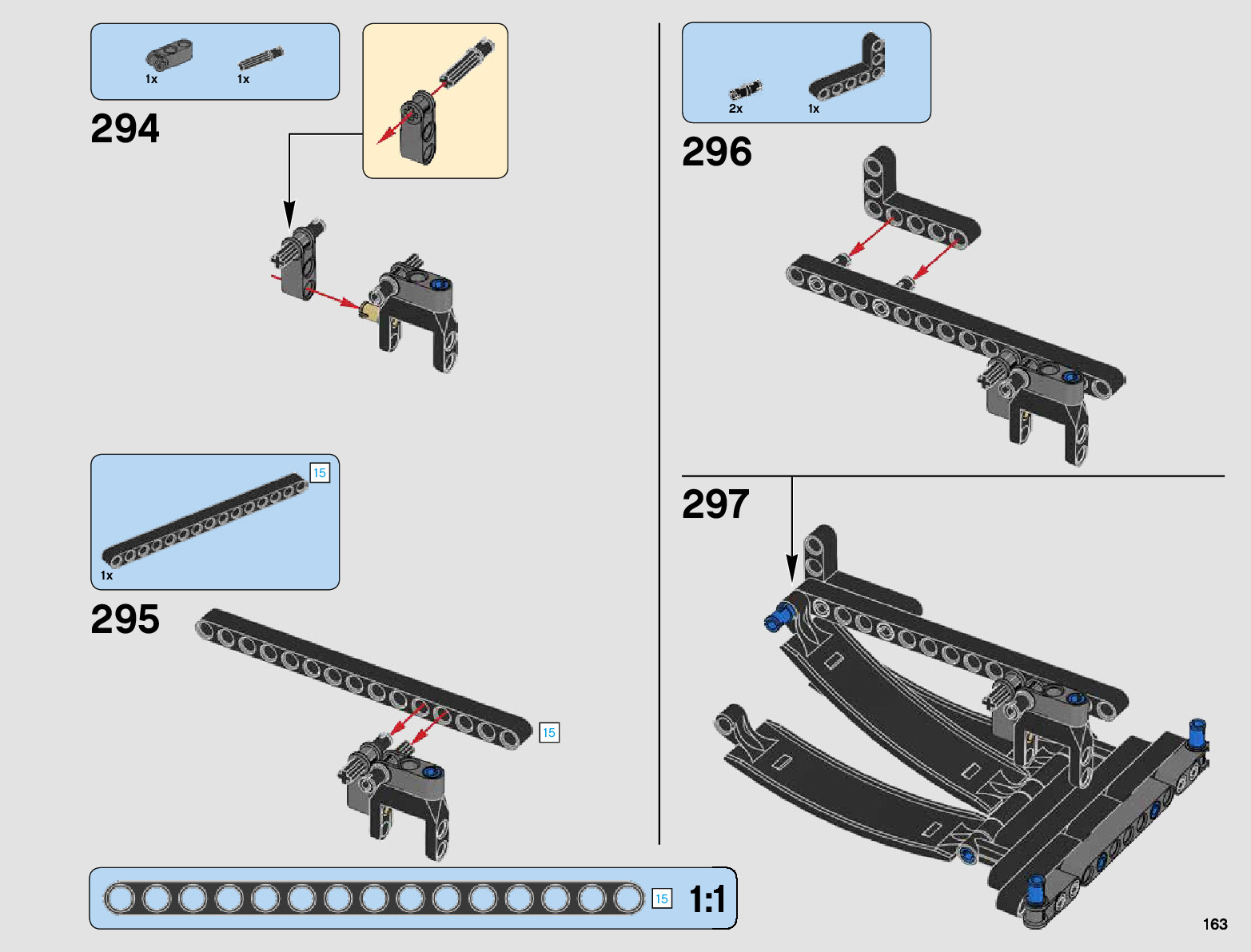 1x 1x

294

15

1x

295

15

15

1:1

2x 1x

296

297

163