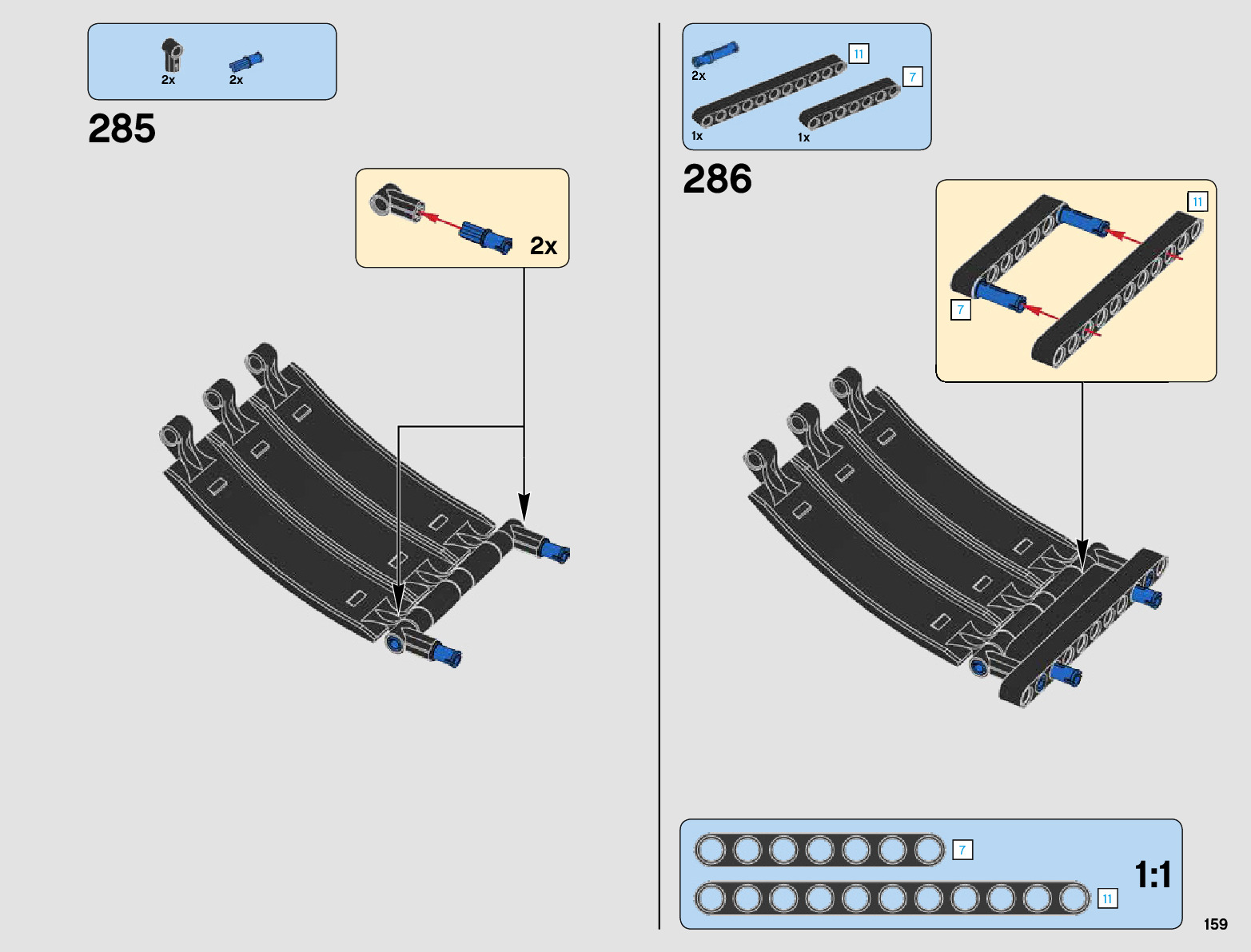 2x 2x

285

2x

2x 11 7

1x 1x

286

11

7

7

11

1:1

159