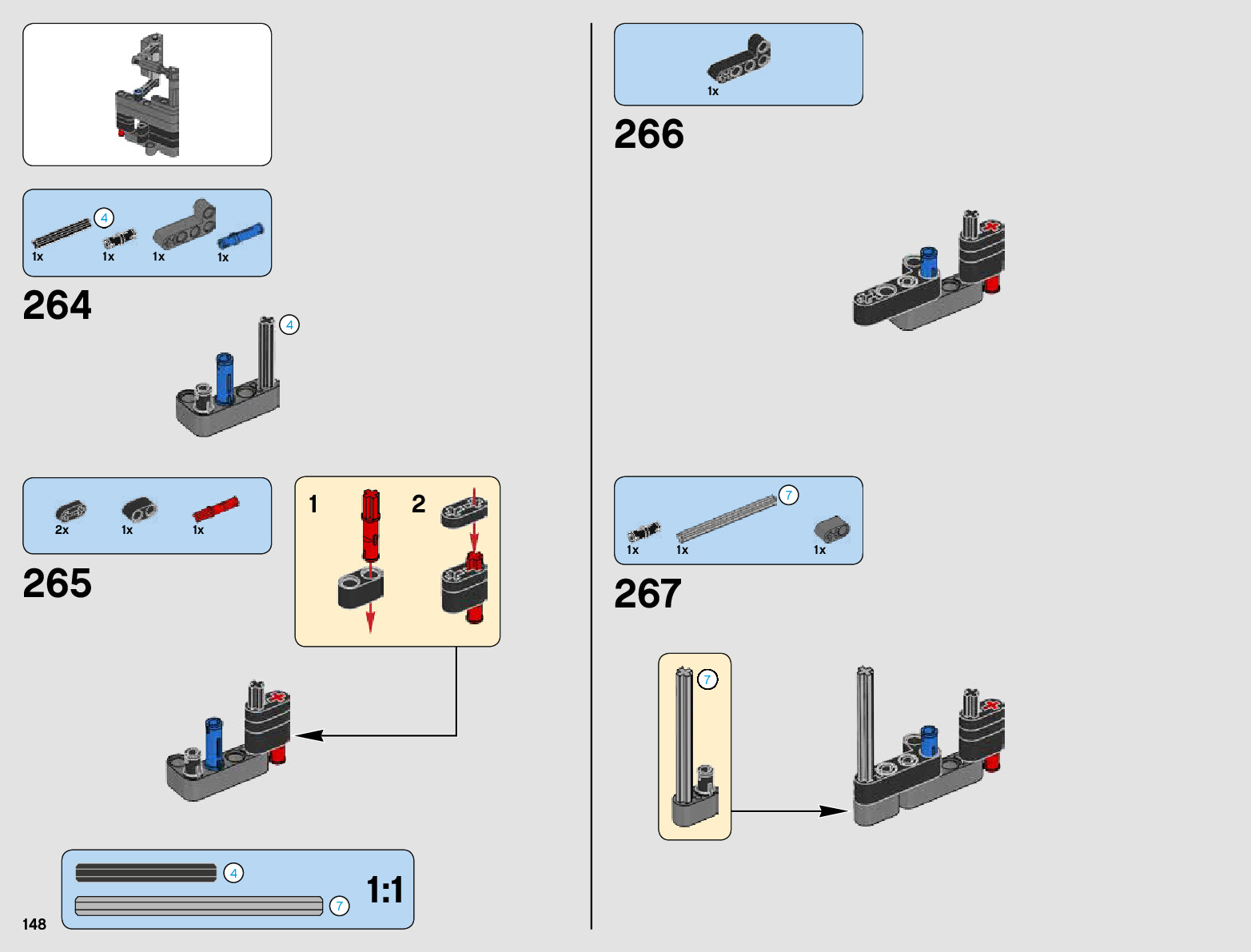 4
1x
1x
1x
1x

264

4

2x
1x
1x

265

1
2

4
7
1:1

148

1x

266

7
1x
1x
1x

267

7