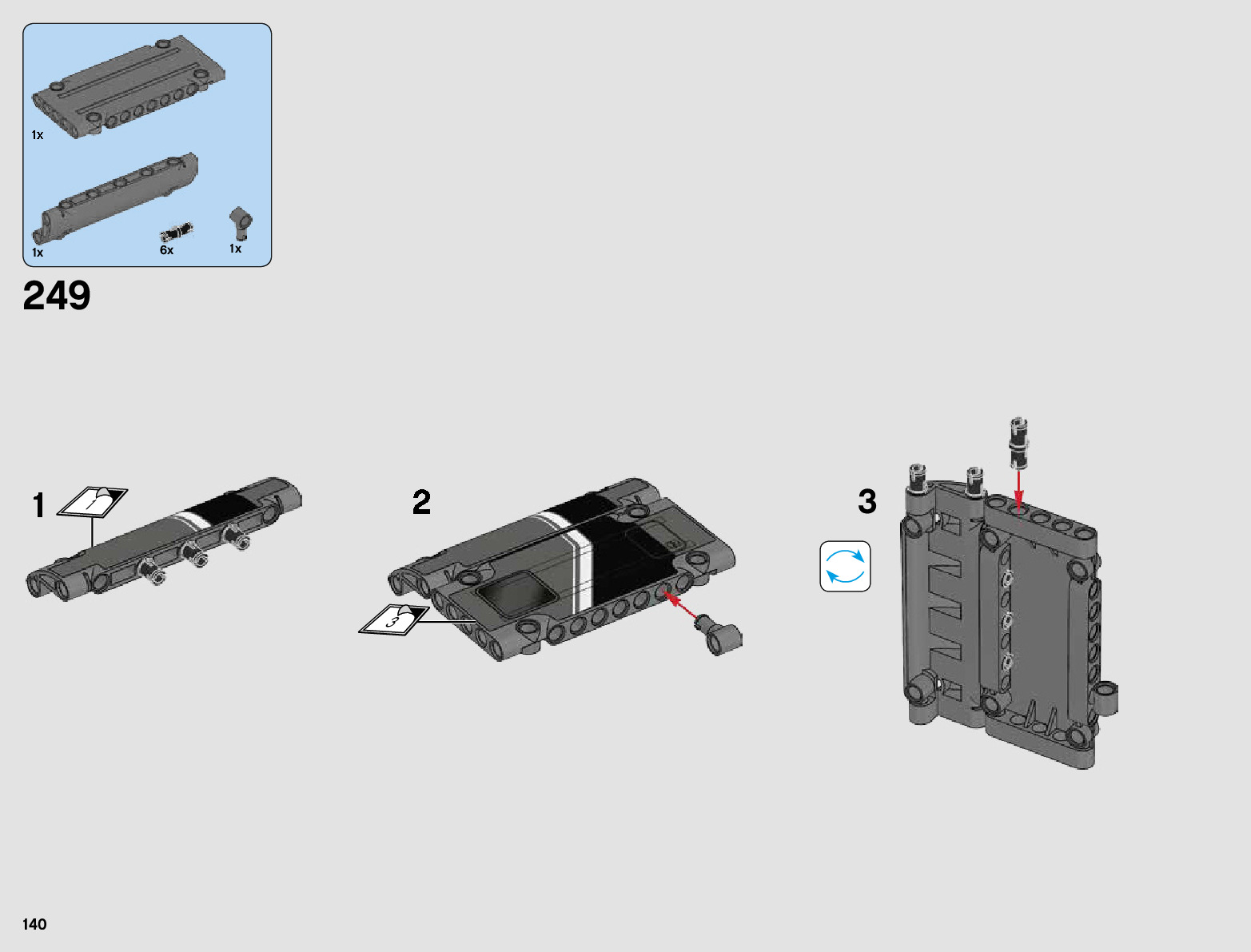 1x

1x

6x

1x

249

1

1

2

3

3

140