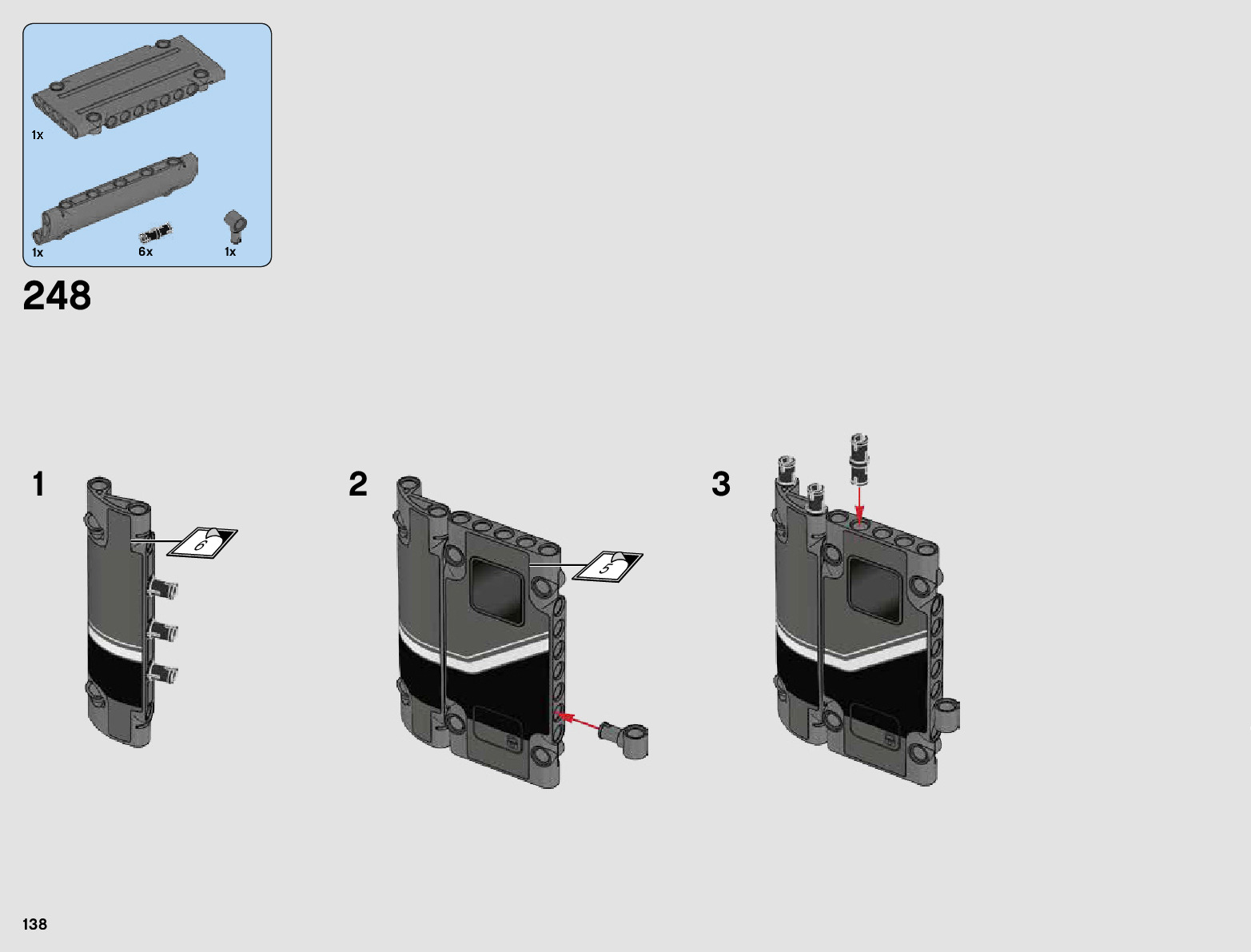 1x

1x 6x 1x

248

1

6

2

5

3

138