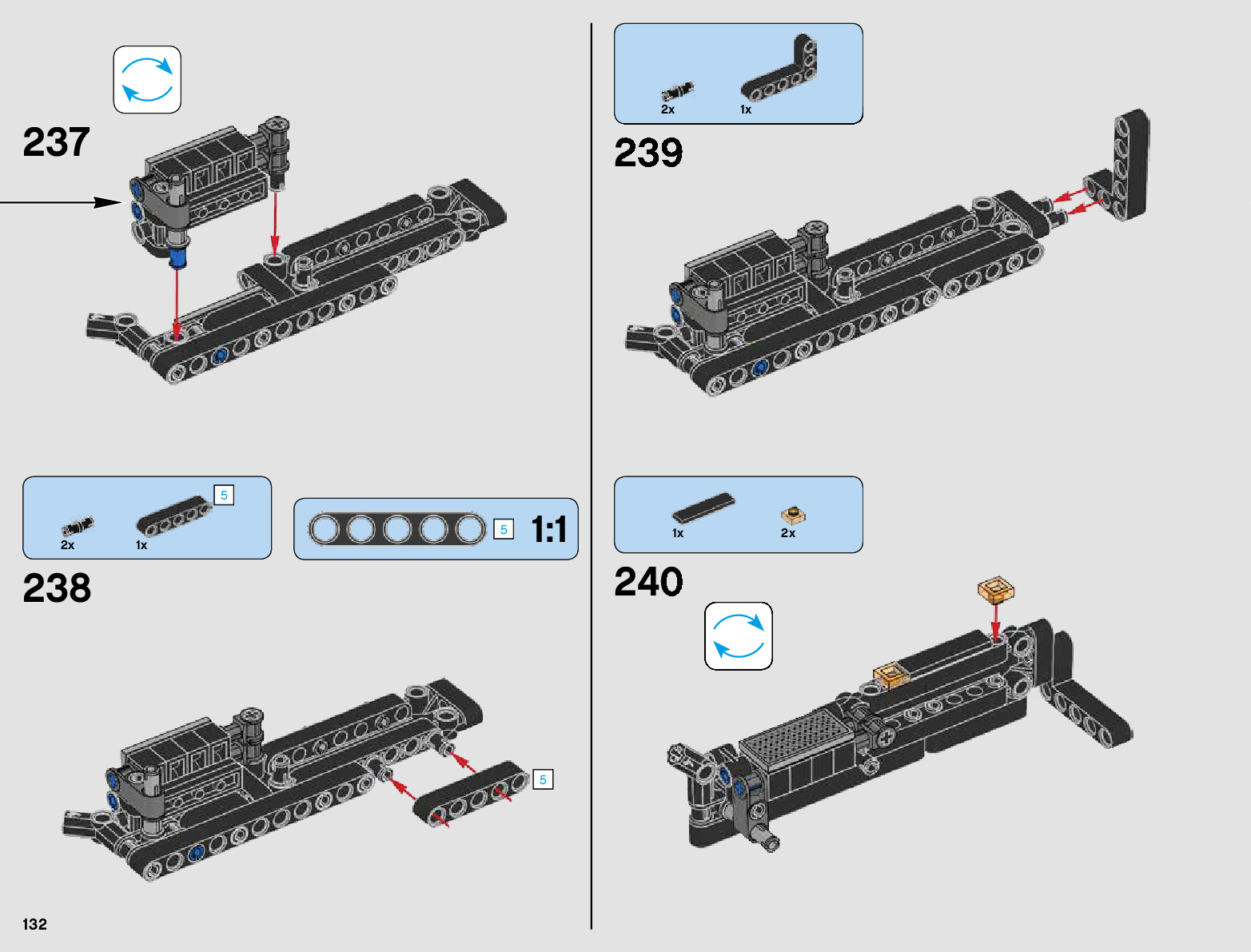 237

2x 1x 5

5 1:1

238

5

132

2x 1x

239

1x 2x

240