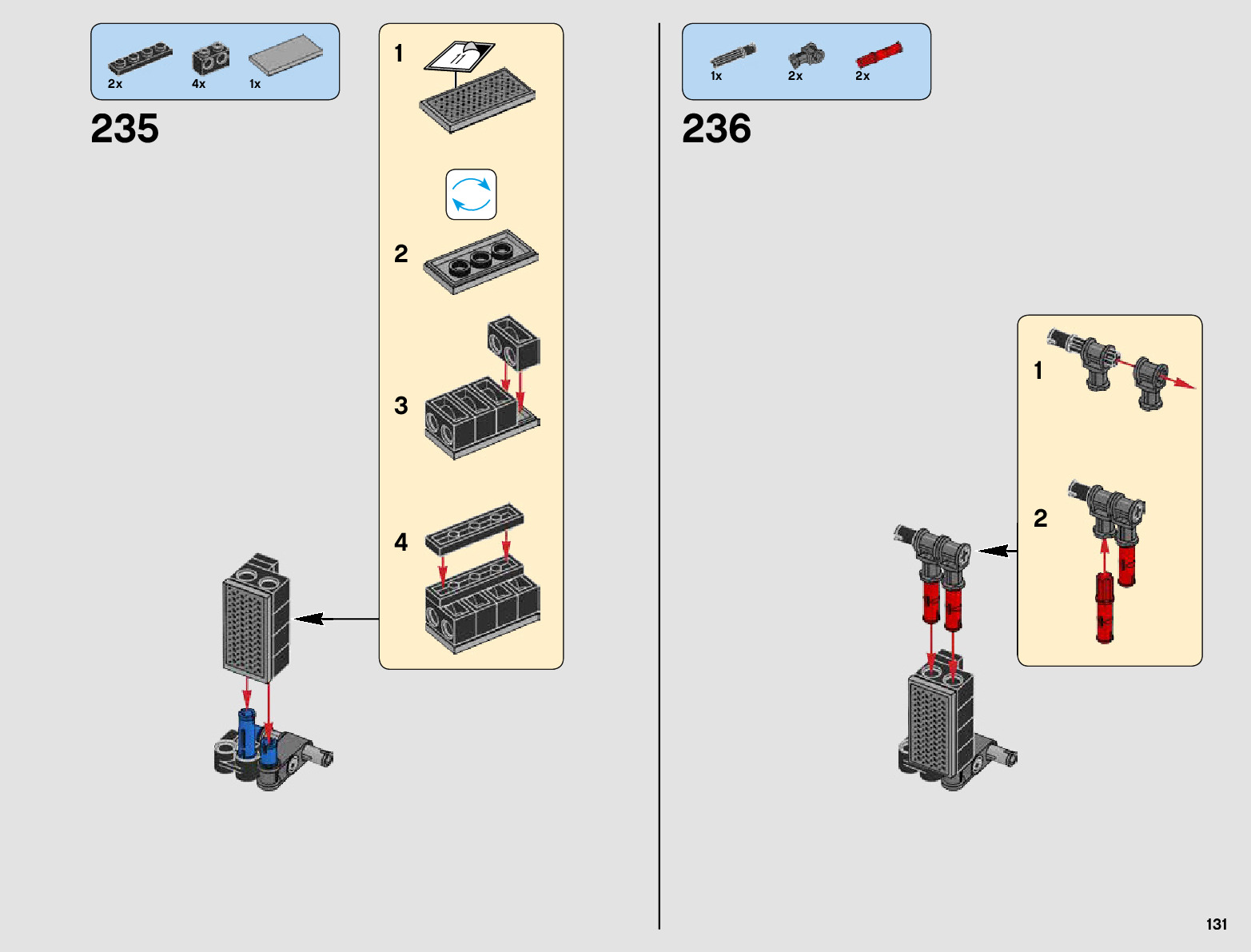 2x
4x
1x

235

1

2

3

4

1x
2x
2x

236

1

2

131