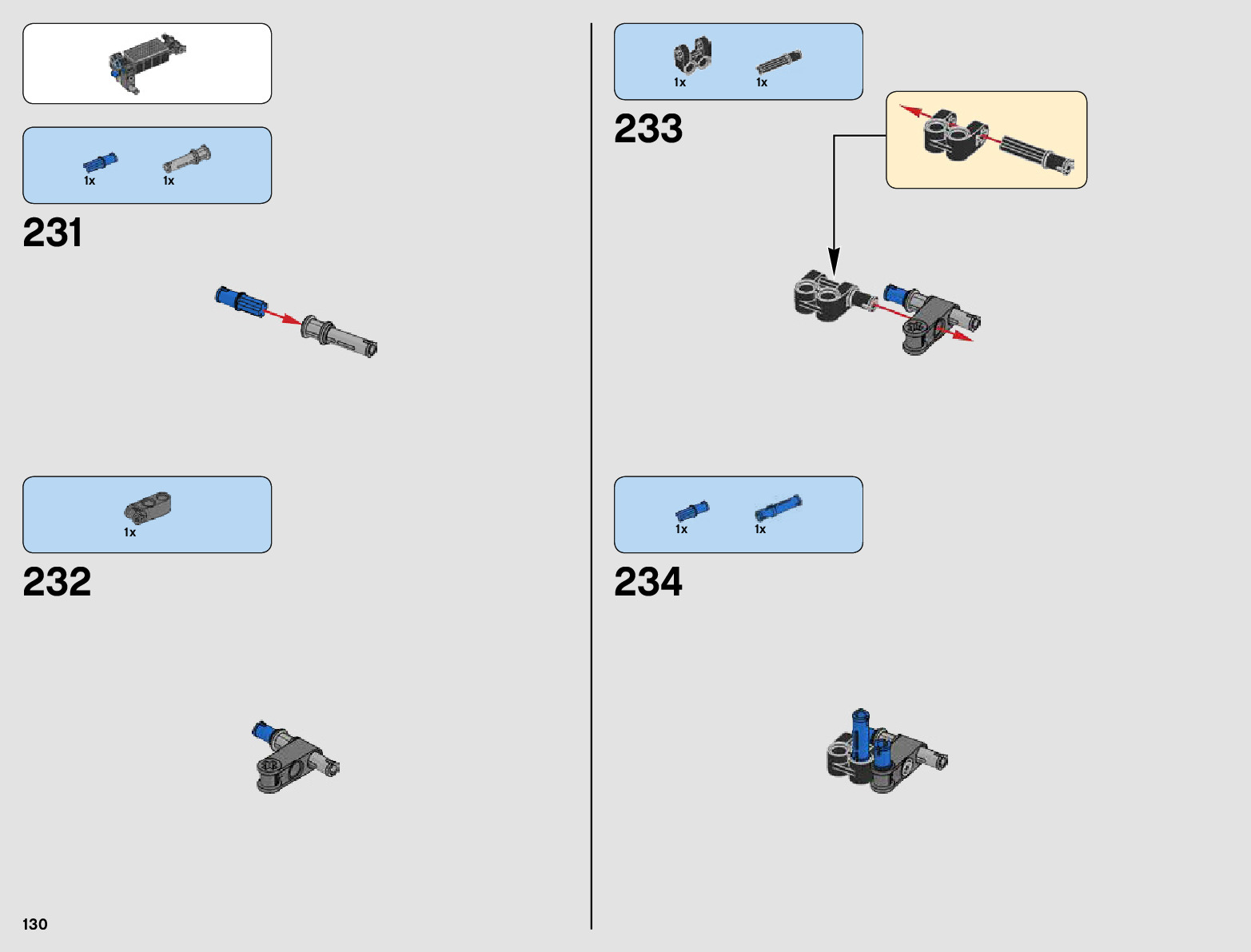 1x 1x

231

1x

232

130

1x 1x

233

1x 1x

234