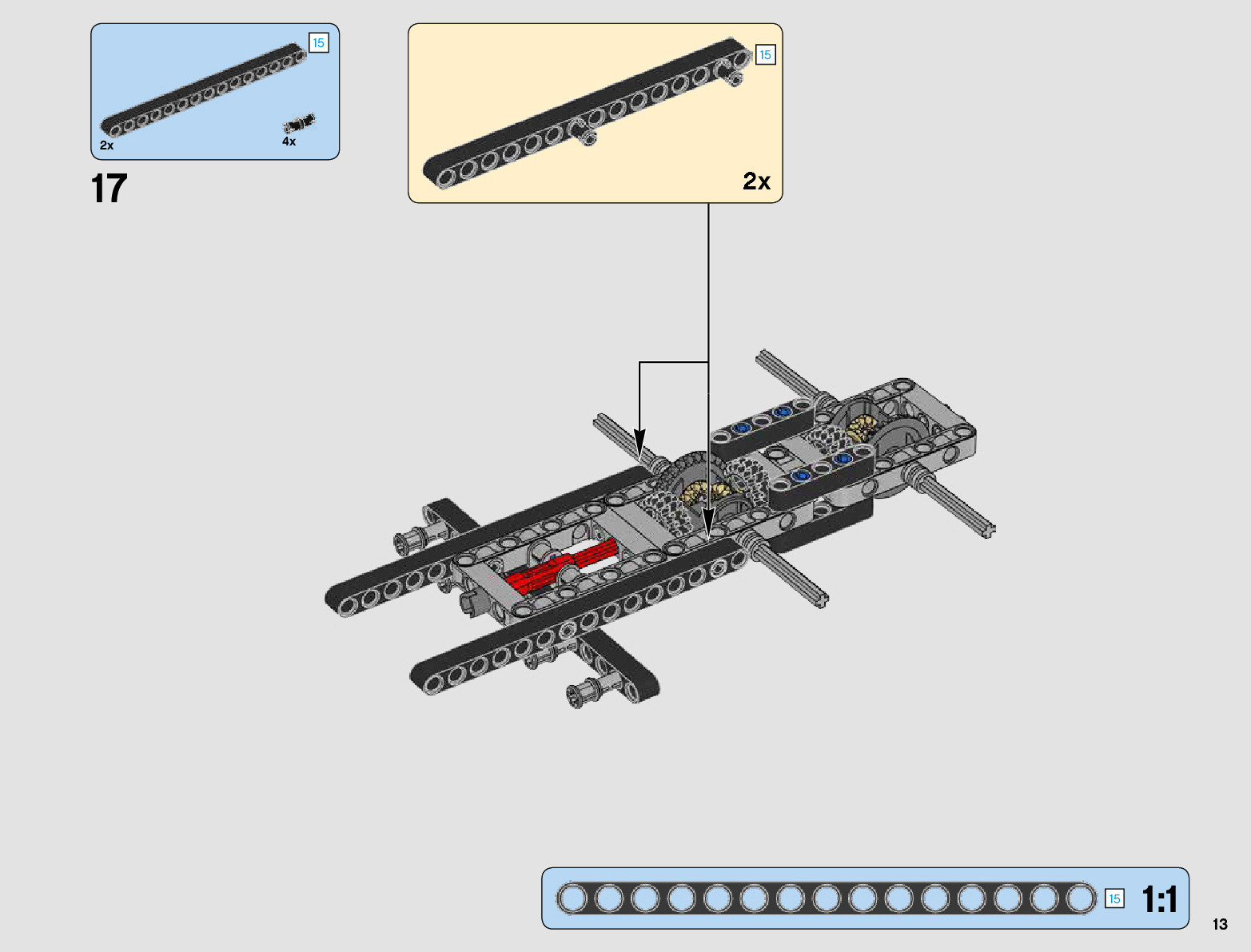 15

2x

4x

17

15

2x

15

1:1

13