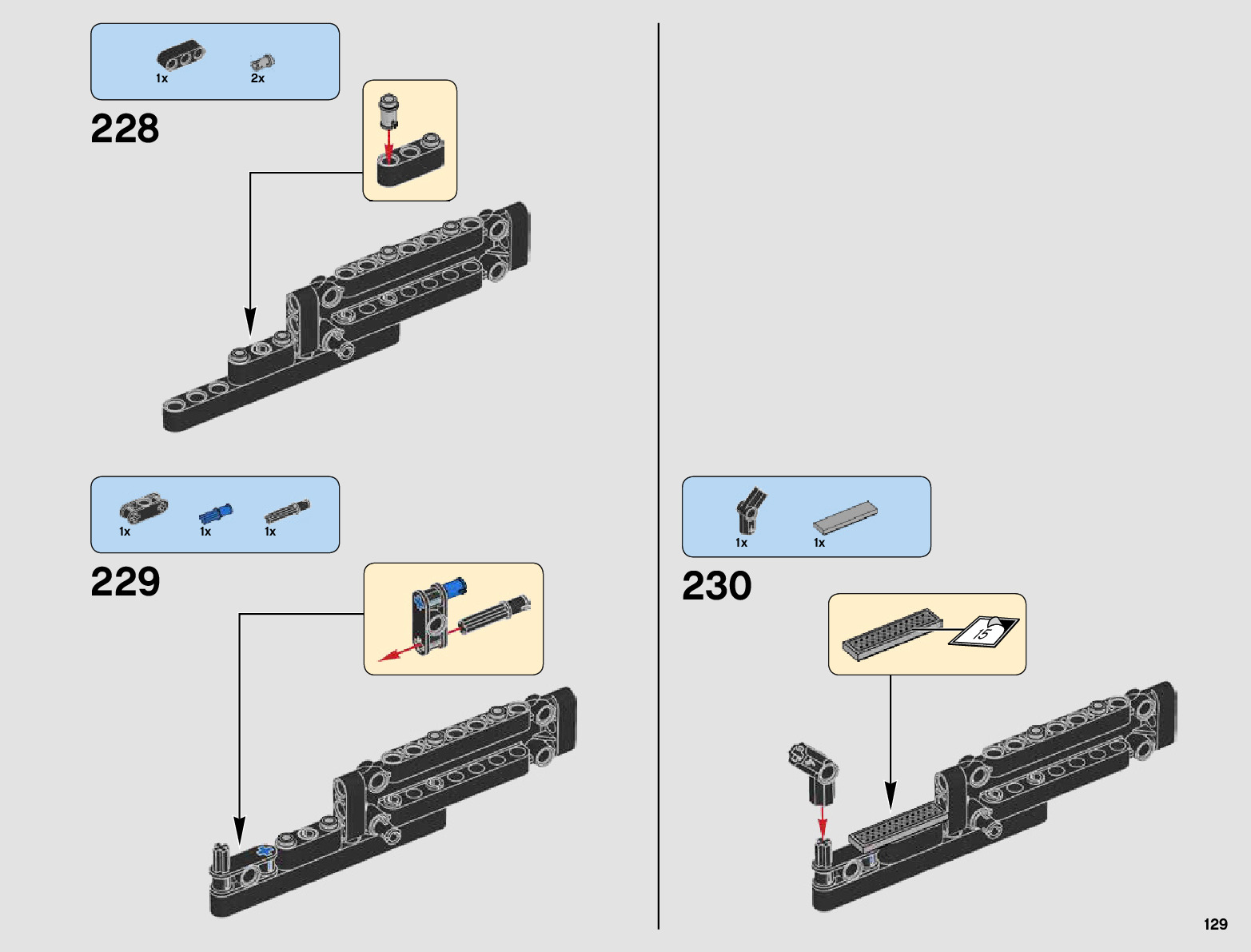 1x 2x

228

1x 1x 1x

229

1x 1x

230

15

129